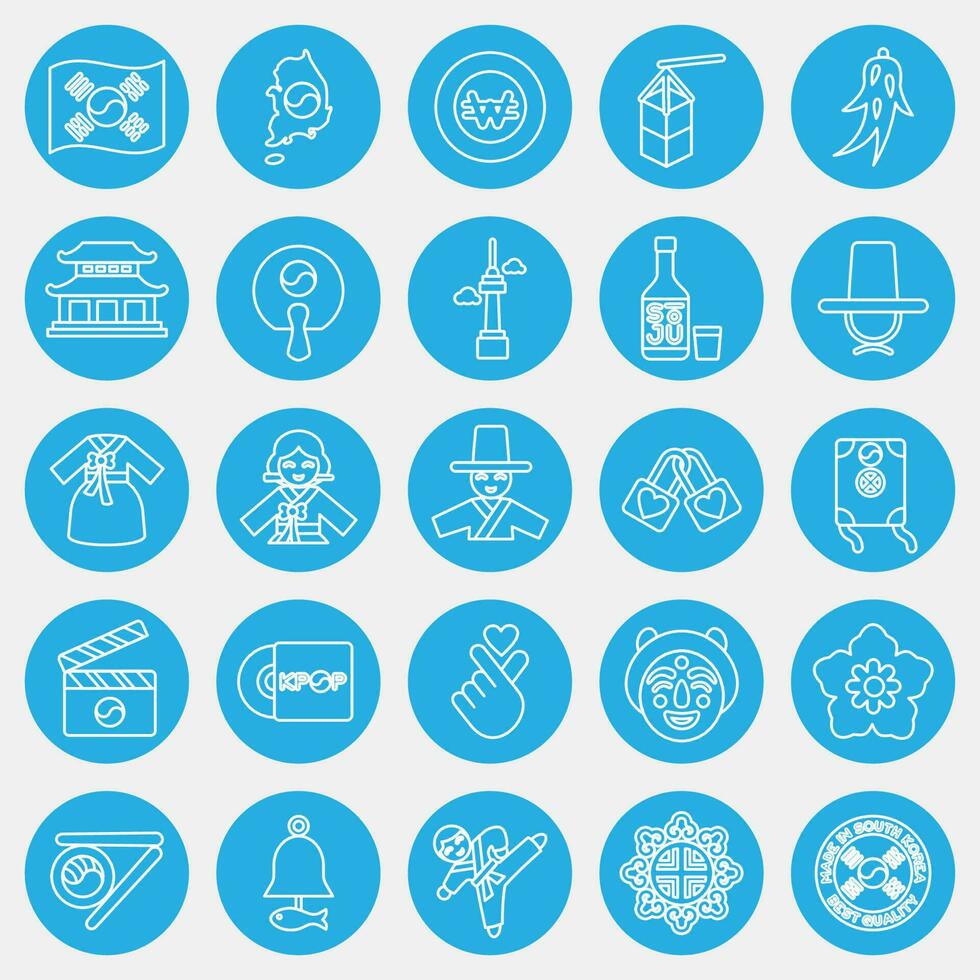 ₩

SOJU

KPOP

MADE IN SOUTH KOREA
BEST QUALITY