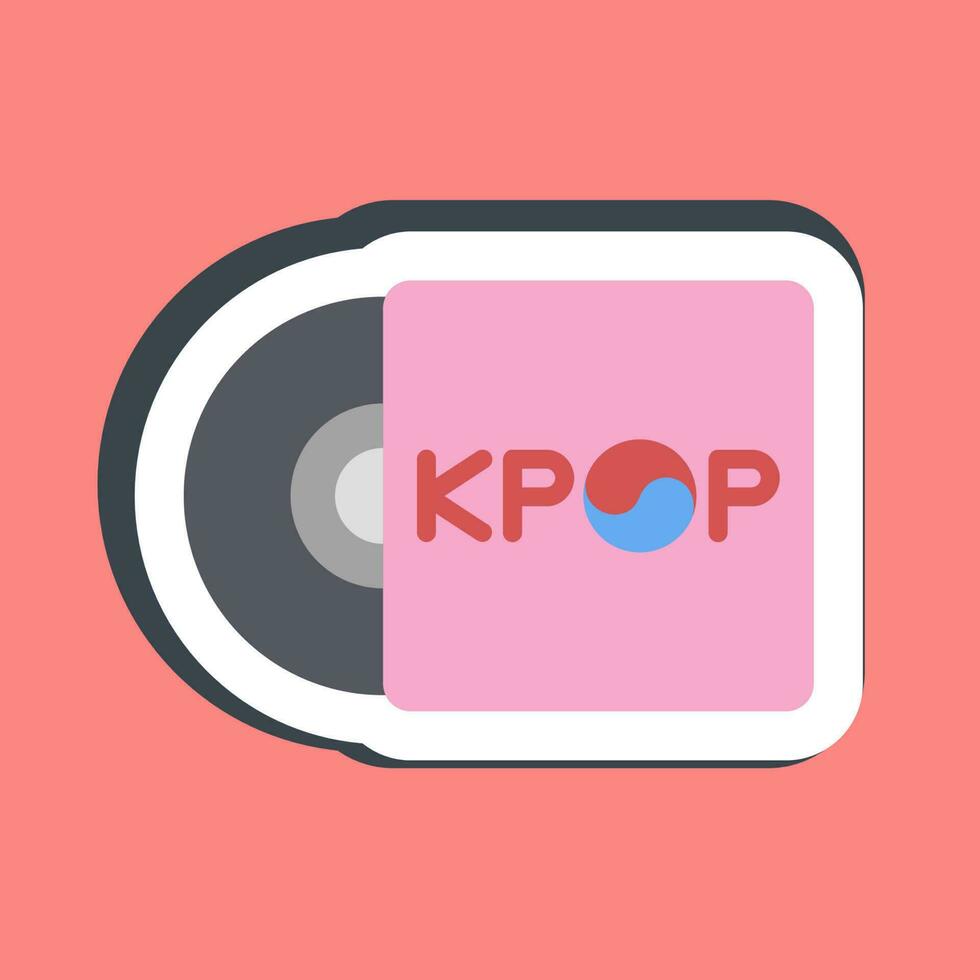 KPOP