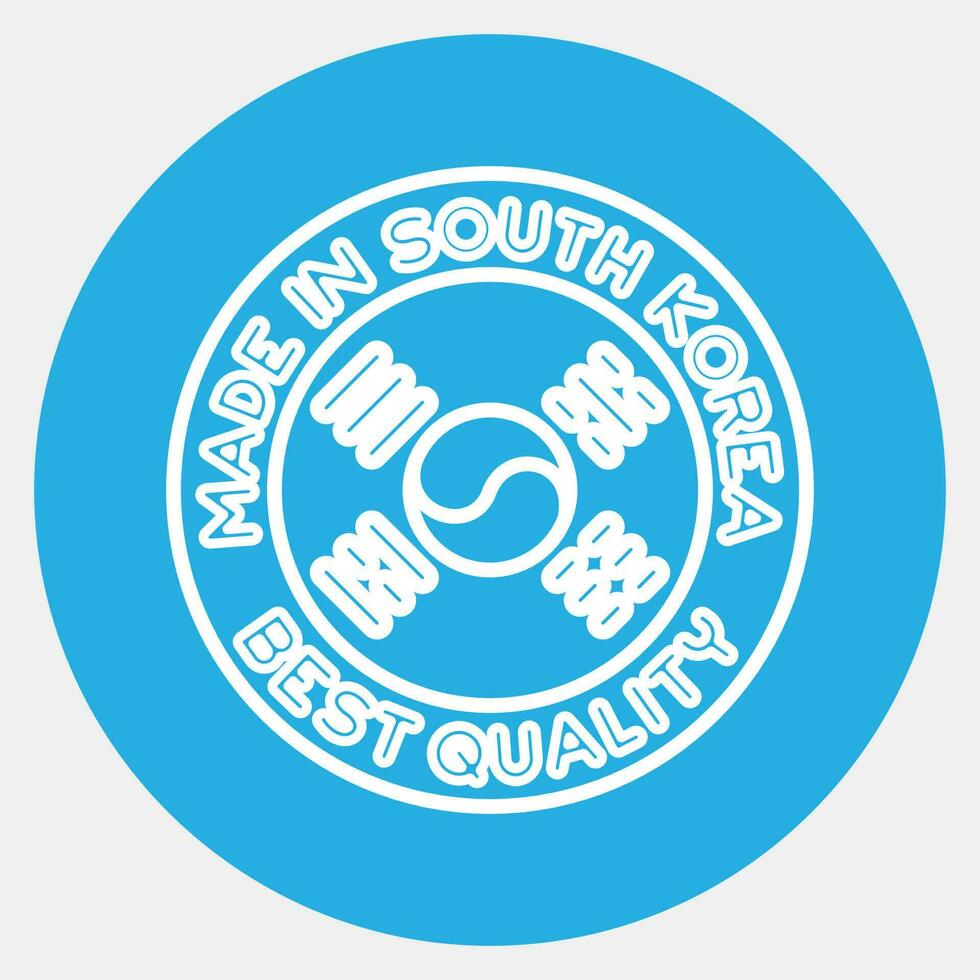 MADE IN SOUTH KOREA

BEST QUALITY