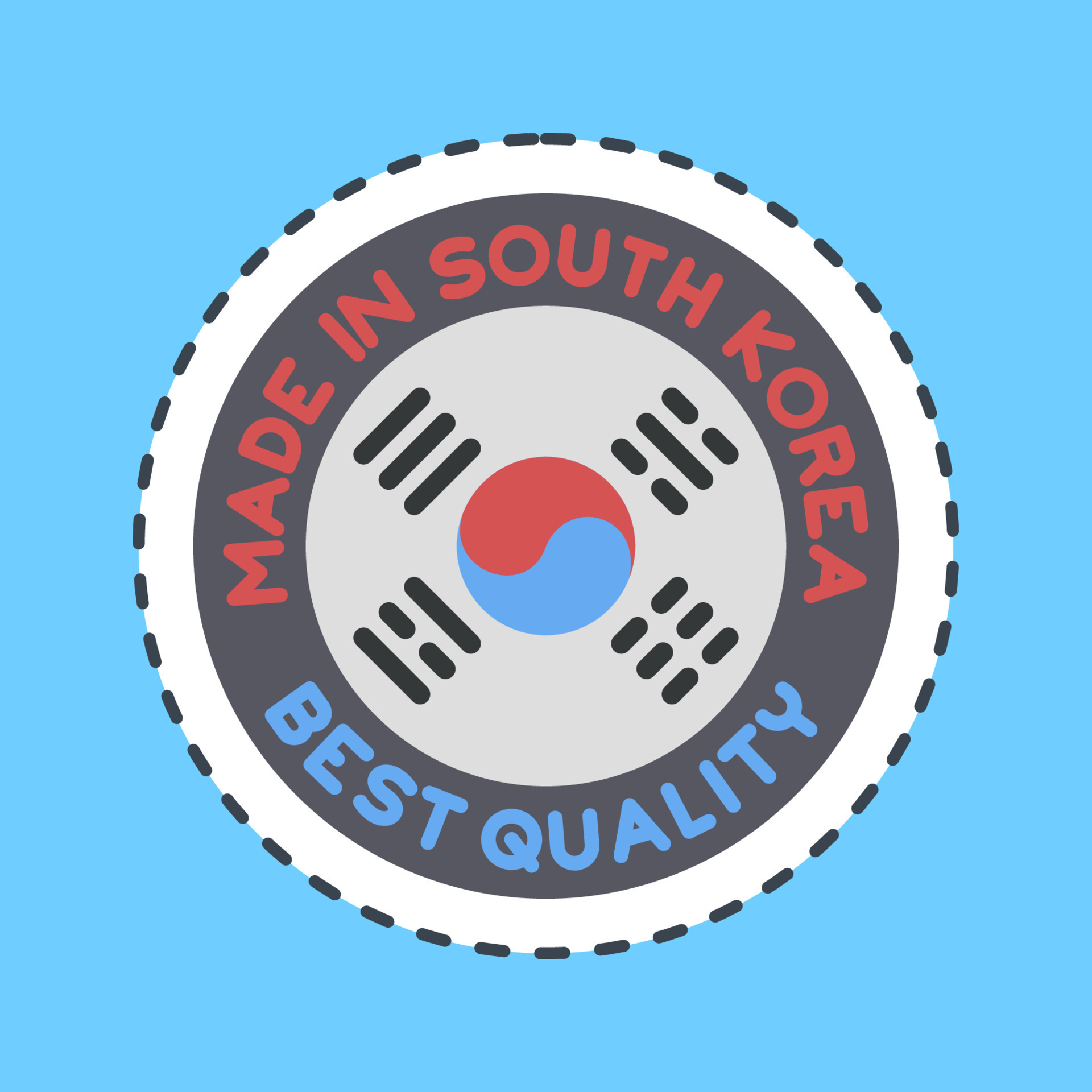 MADE IN SOUTH KOREA
BEST QUALITY