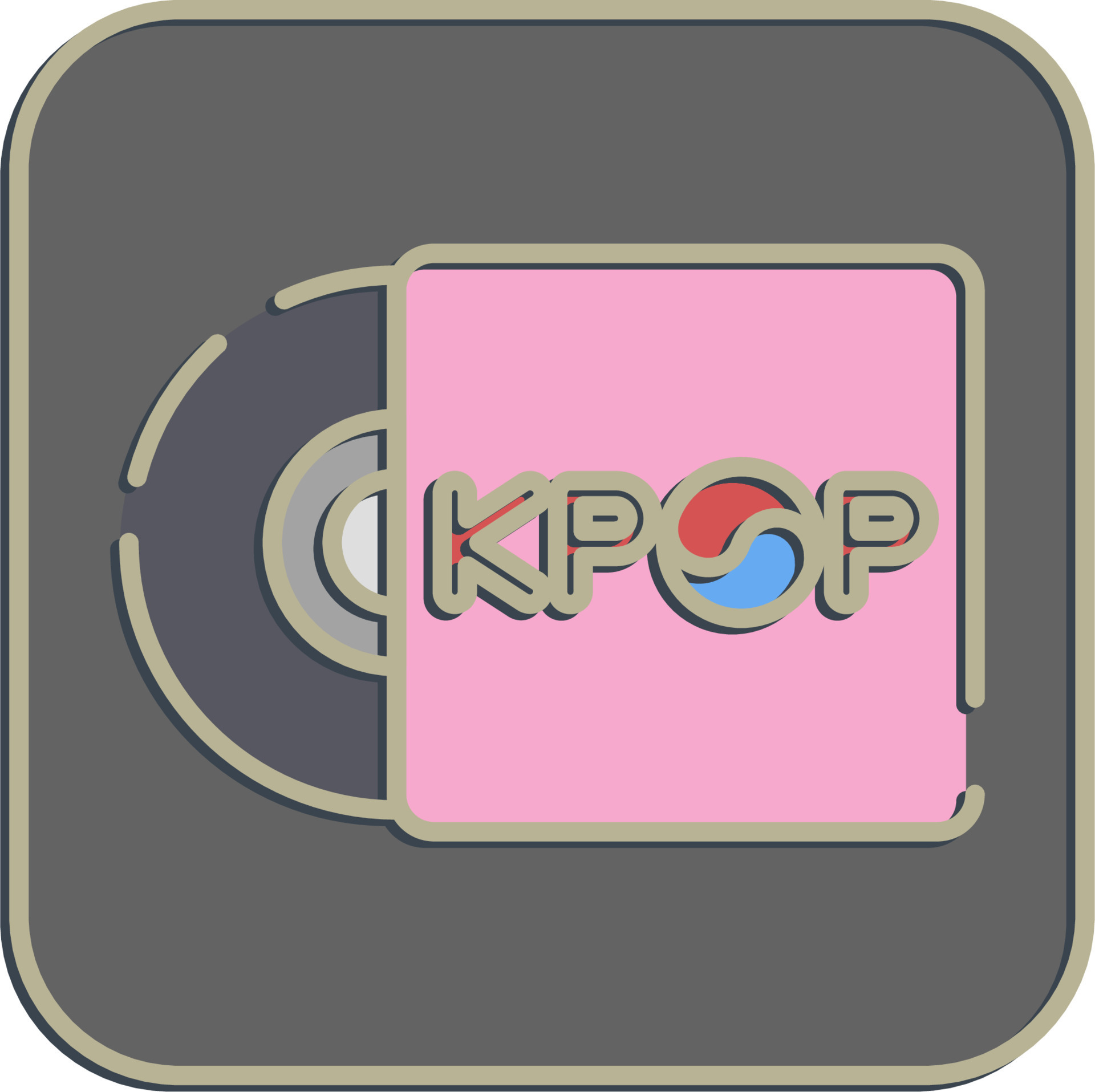 KPOP