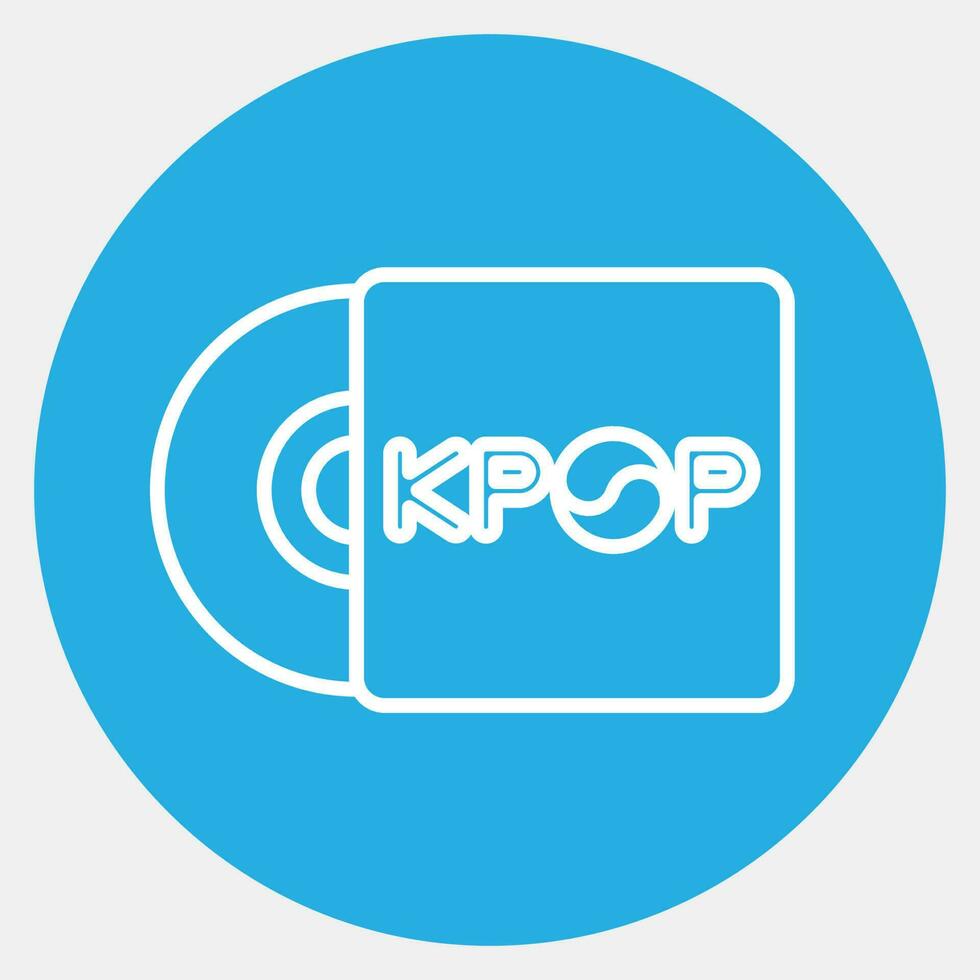 KPOP