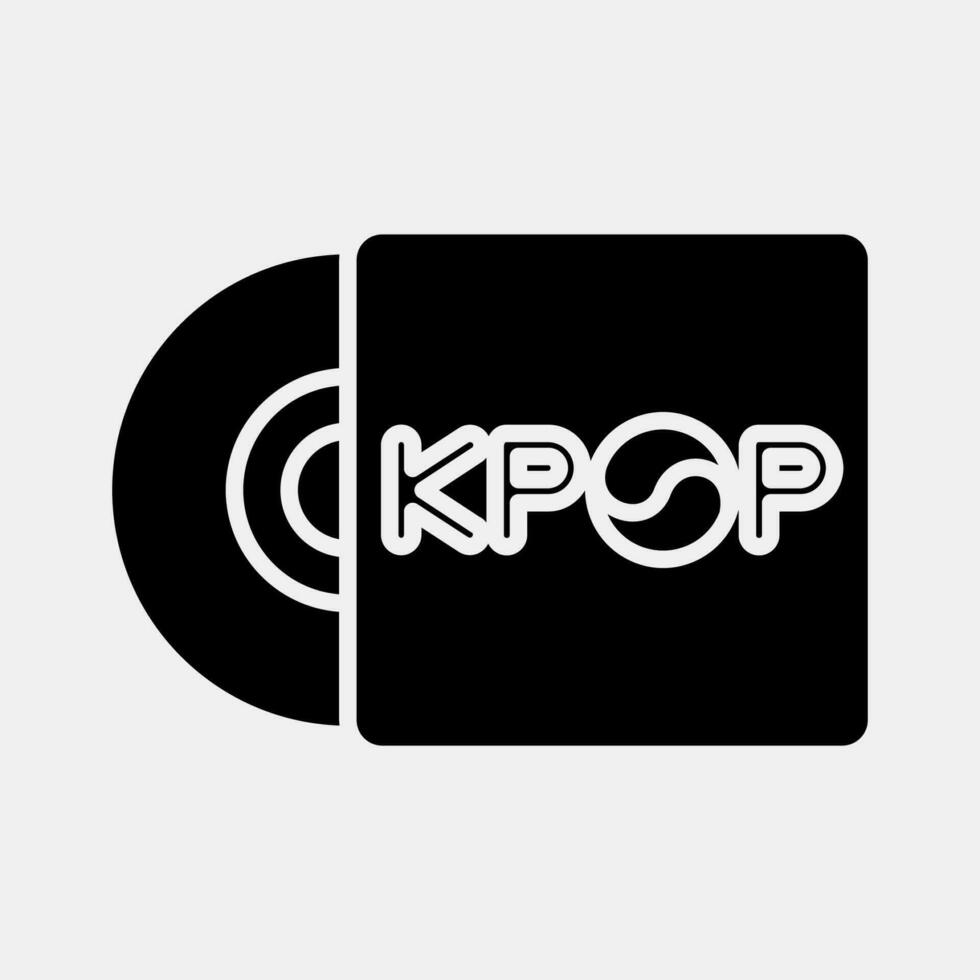 KPOP