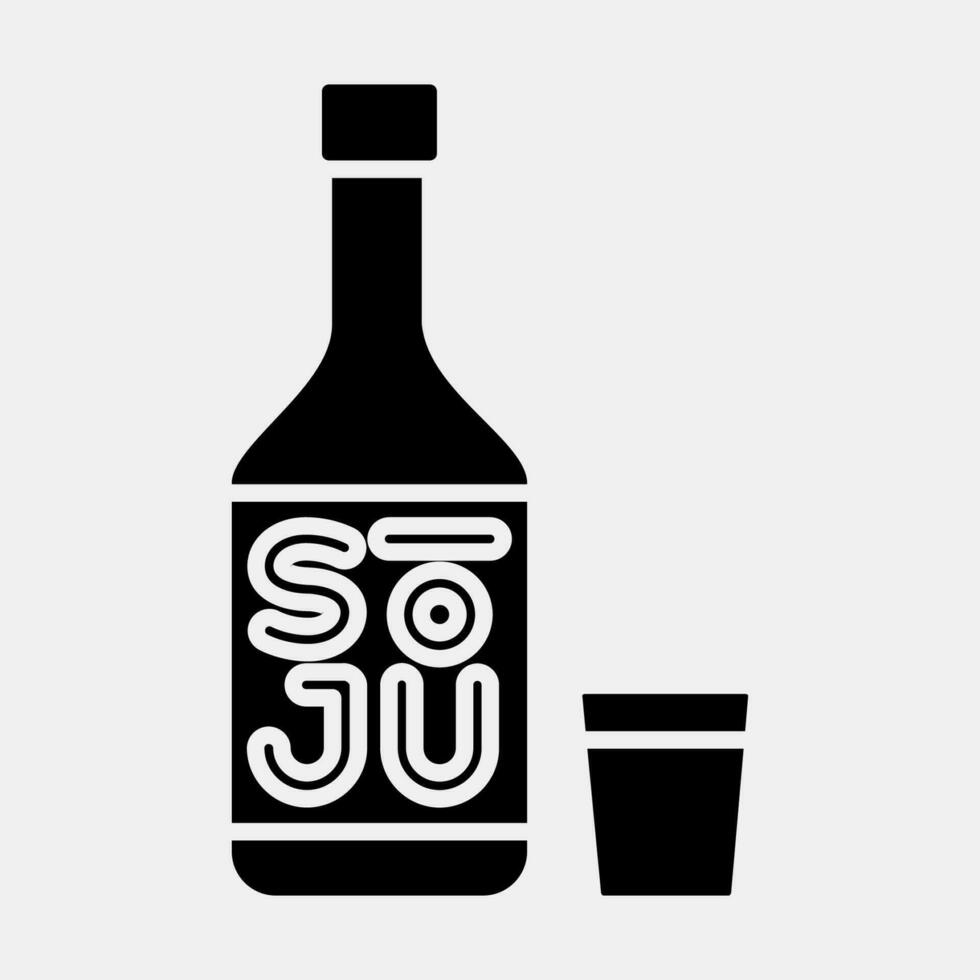 SŌ
JU