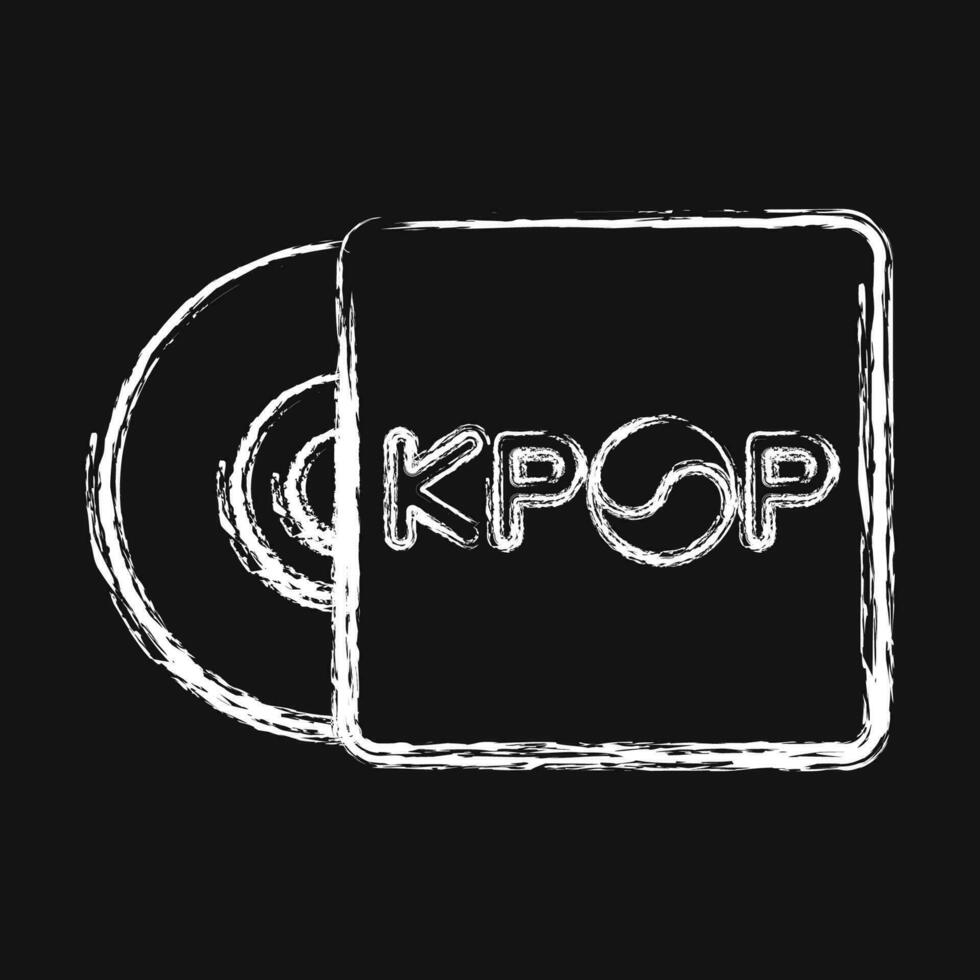 KPOP