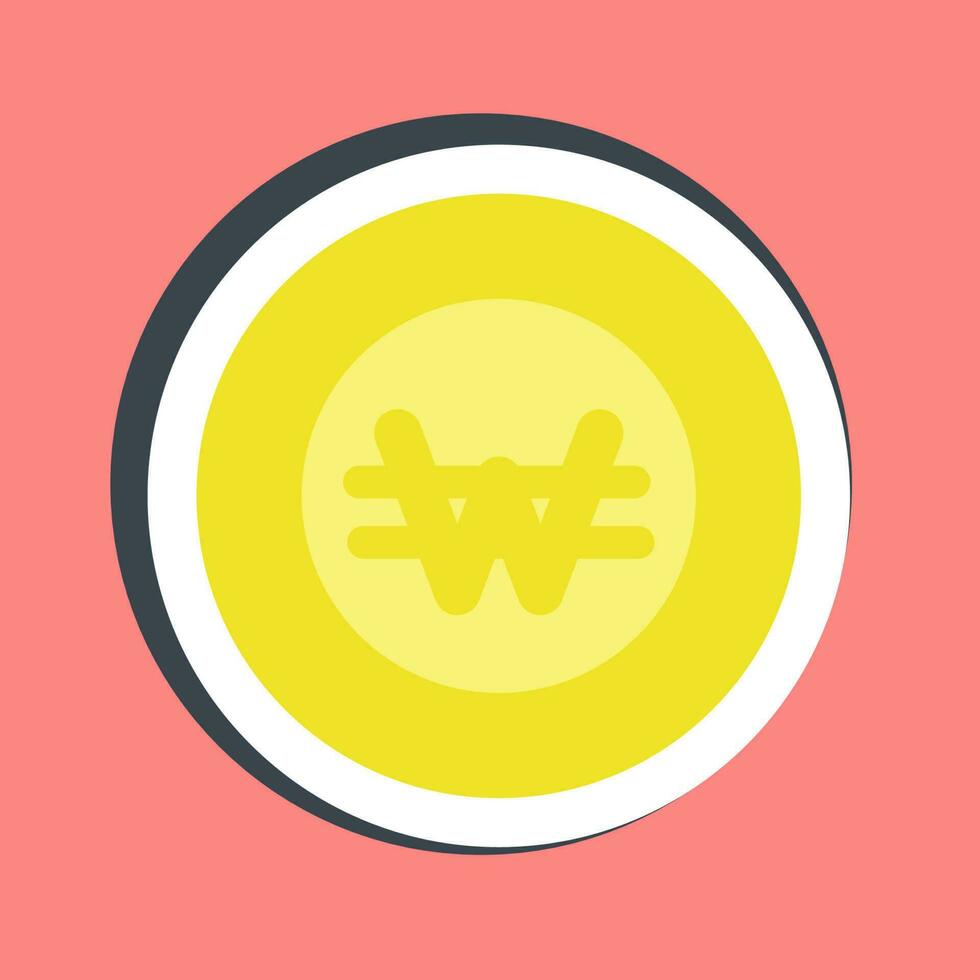 ₩