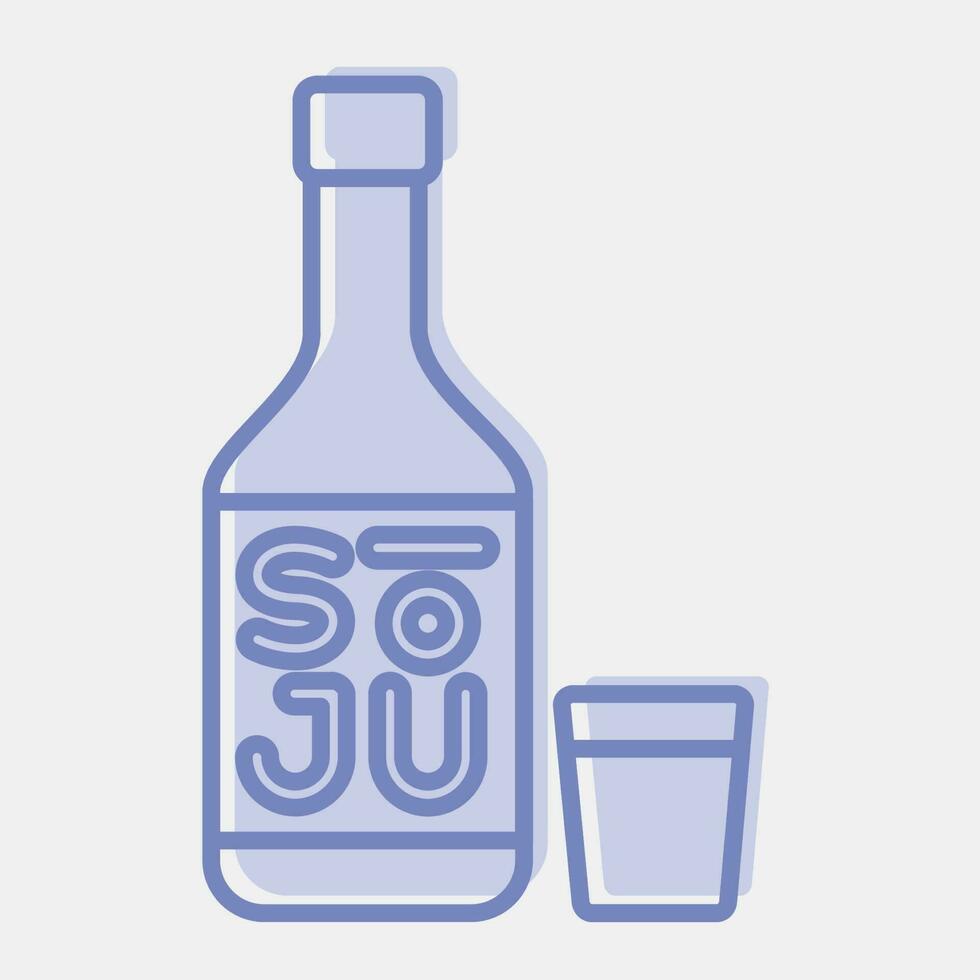 SŌ
JU