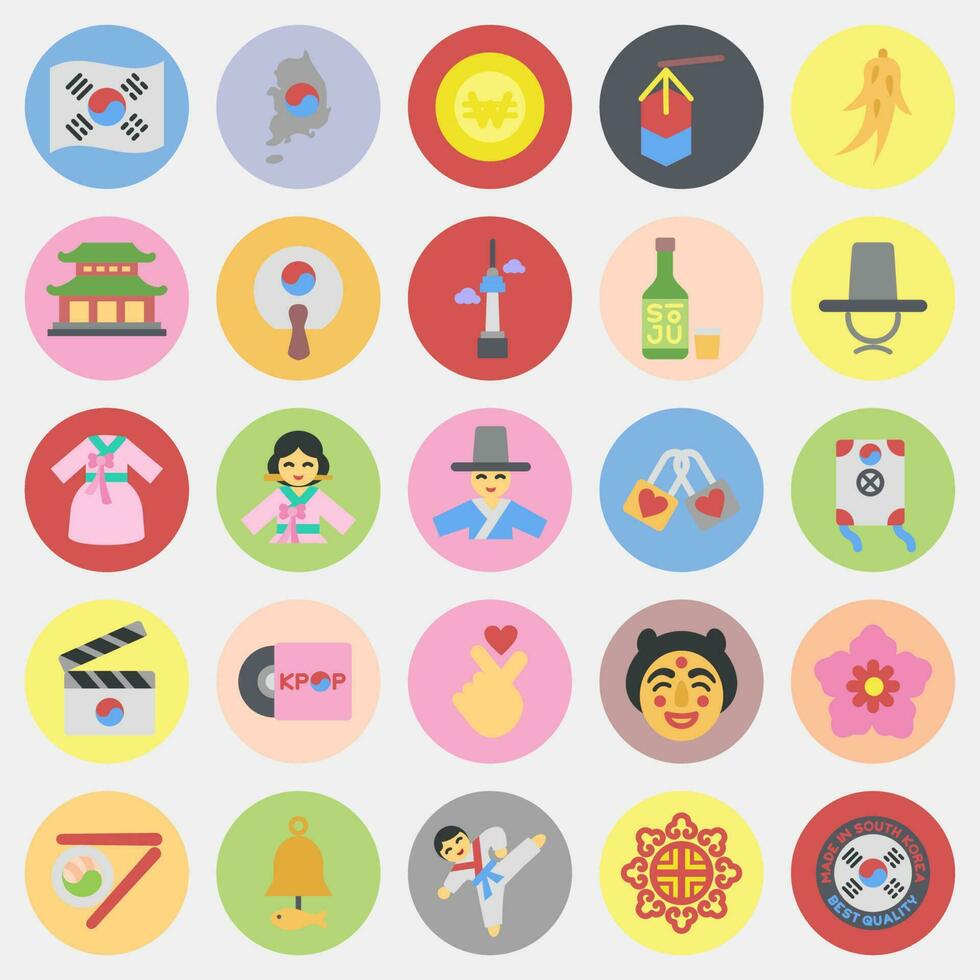 ₩

SO JU

KPOP

MADE IN SOUTH KOREA
BEST QUALITY