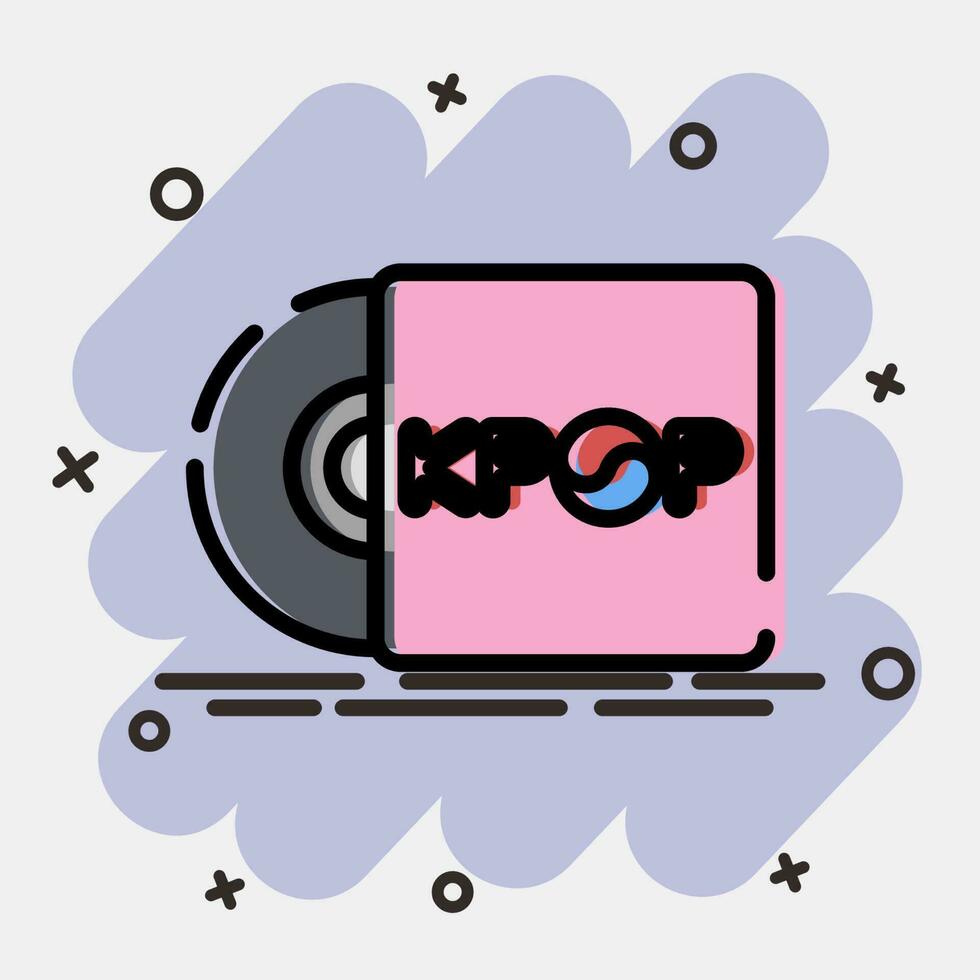 KPOP