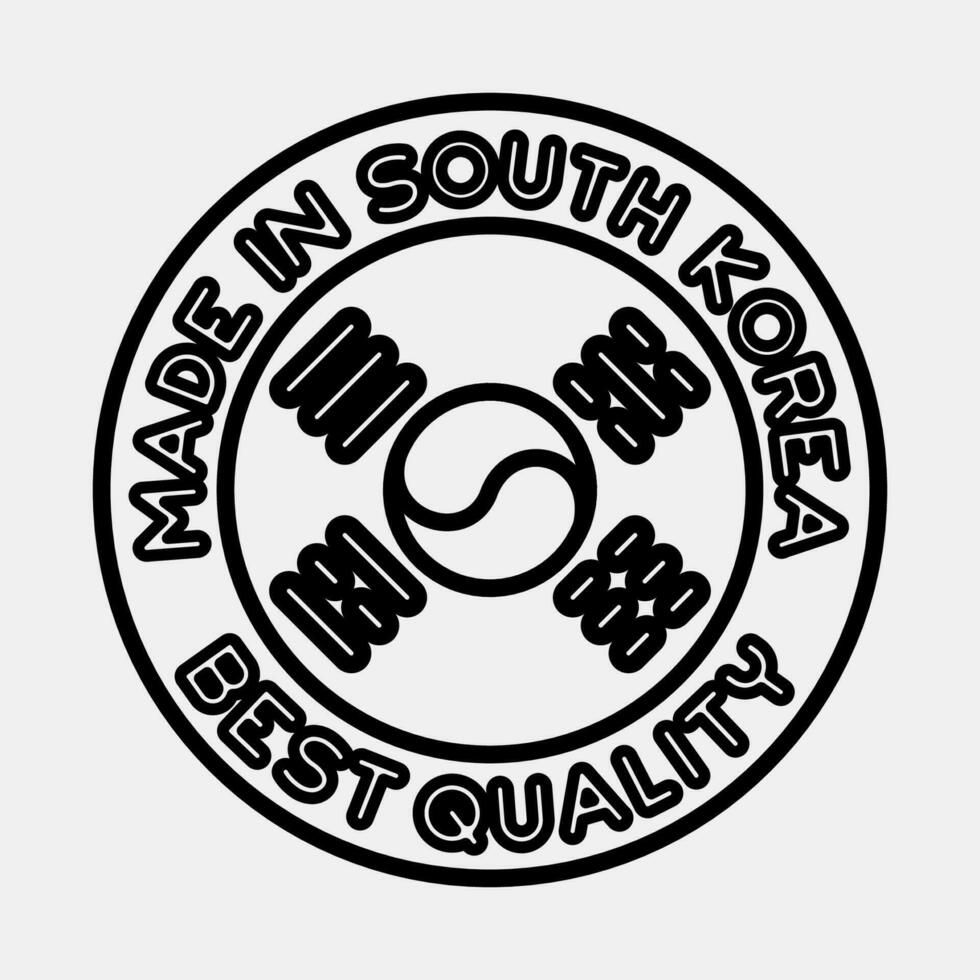 MADE IN SOUTH KOREA

BEST QUALITY