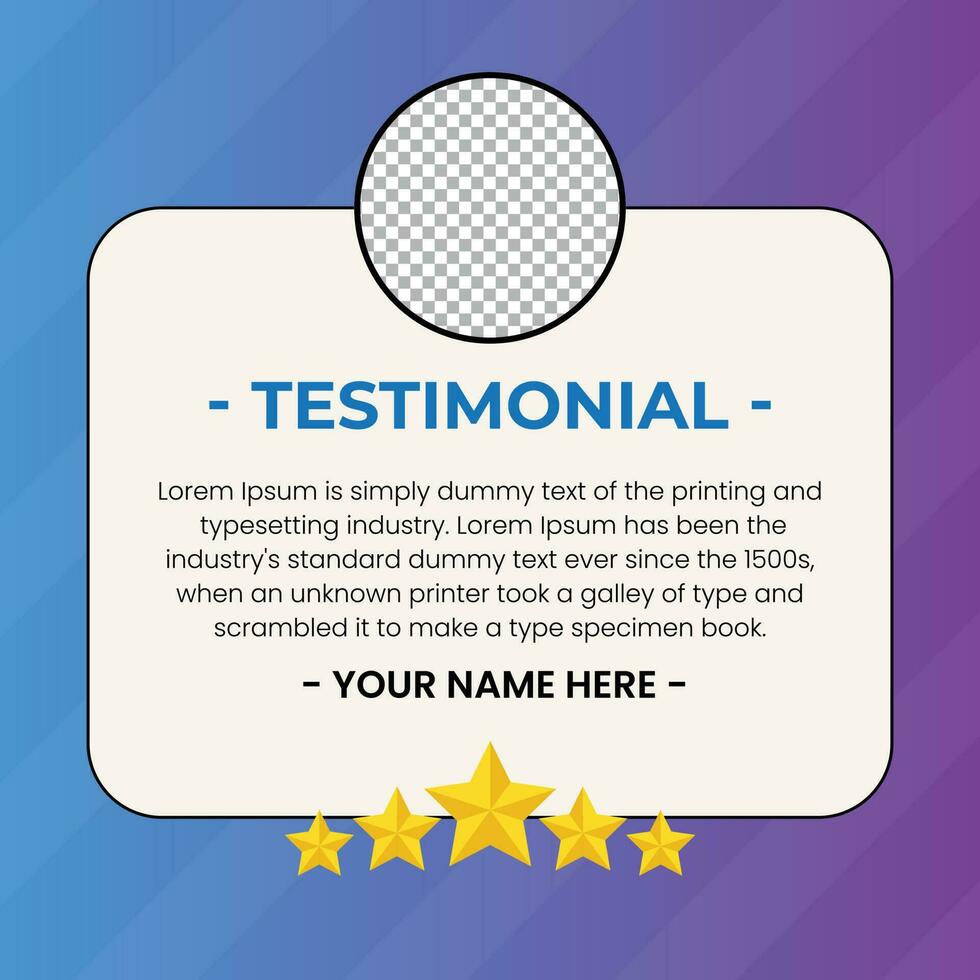 - TESTIMONIAL -

Lorem Ipsum is simply dummy text of the printing and typesetting industry. Lorem Ipsum has been the industry's standard dummy text ever since the 1500s, when an unknown printer took a galley of type and scrambled it to make a type specimen book.

- YOUR NAME HERE -