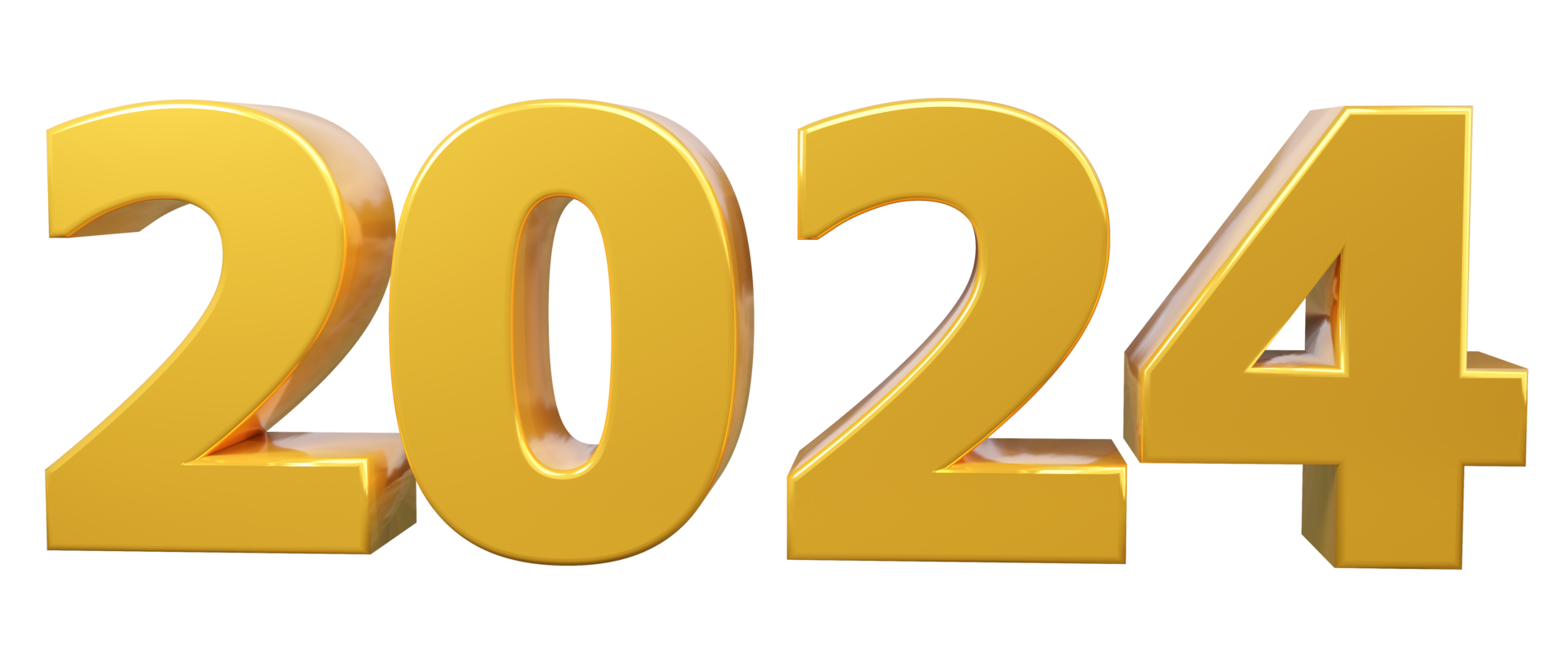 2024