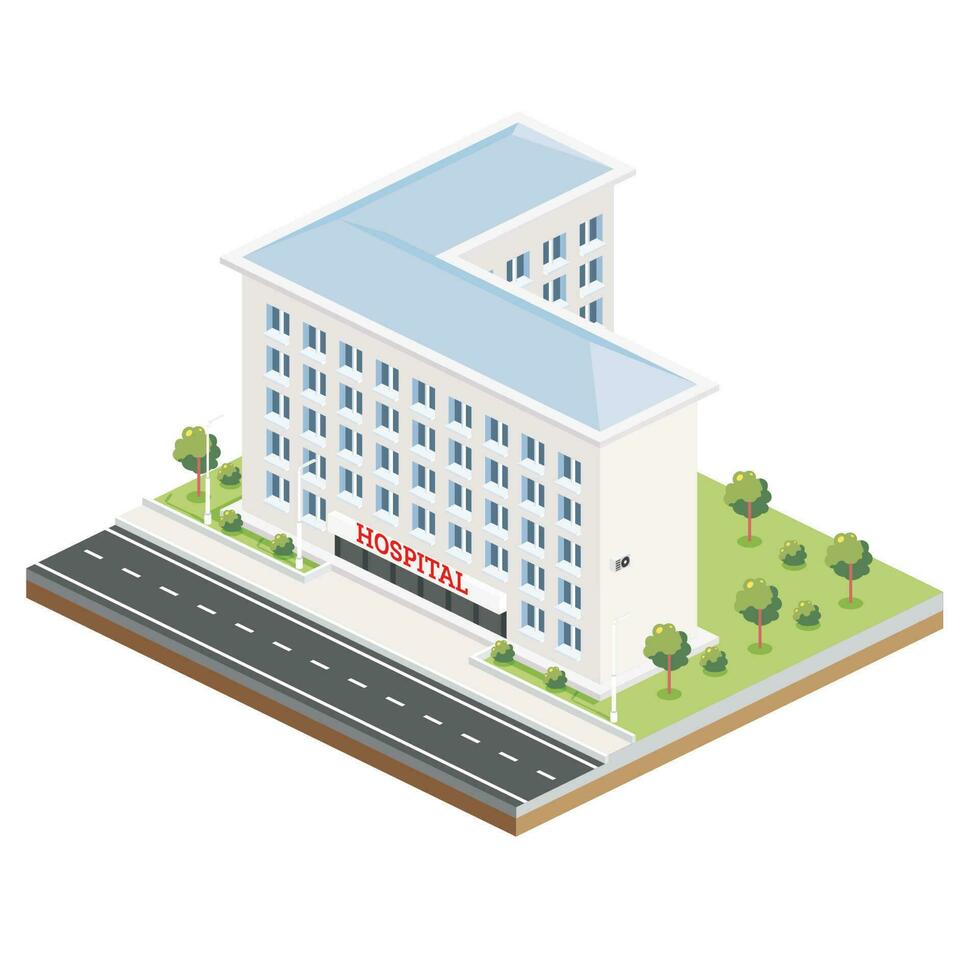 HOSPITAL