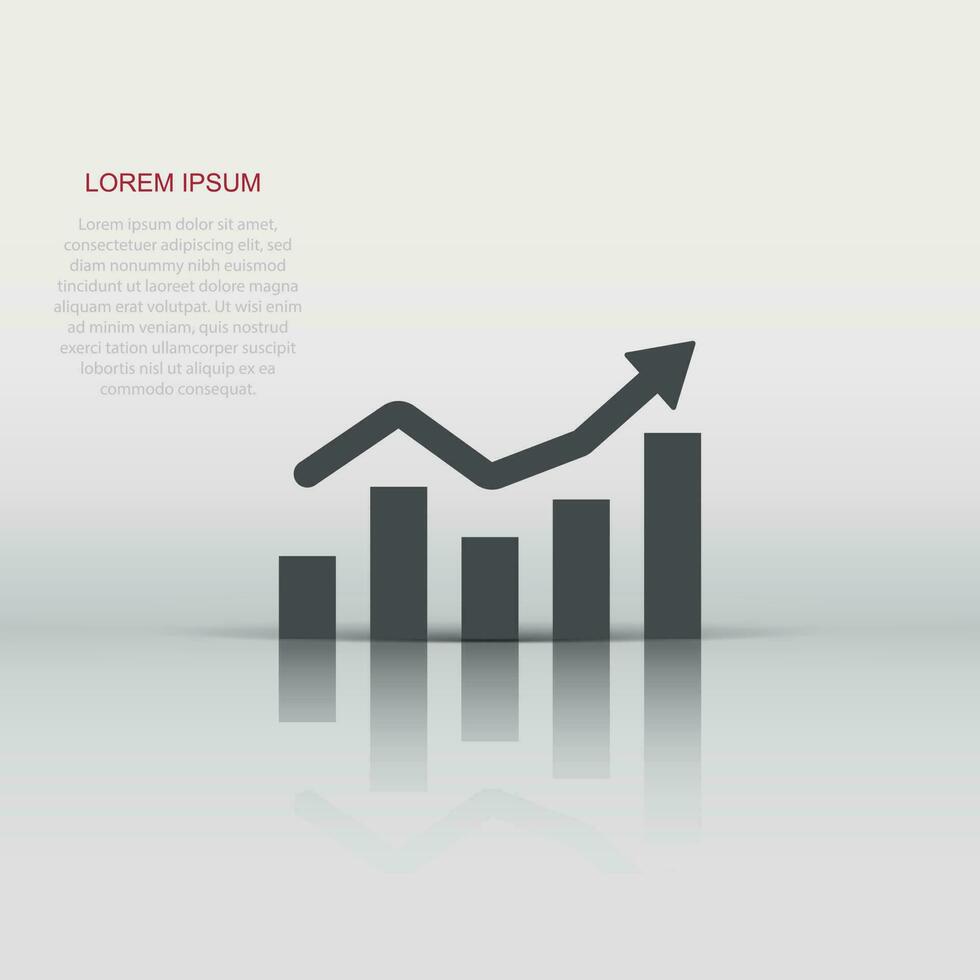 LOREM IPSUM

Lorem ipsum dolor sit amet, consectetuer adipiscing elit, sed diam nonummy nibh euismod tincidunt ut laoreet dolore magna aliquam erat volutpat. Ut wisi enim ad minim veniam, quis nostrud exerci tation ullamcorper suscipit lobortis nisl ut aliquip ex ea commodo consequat.