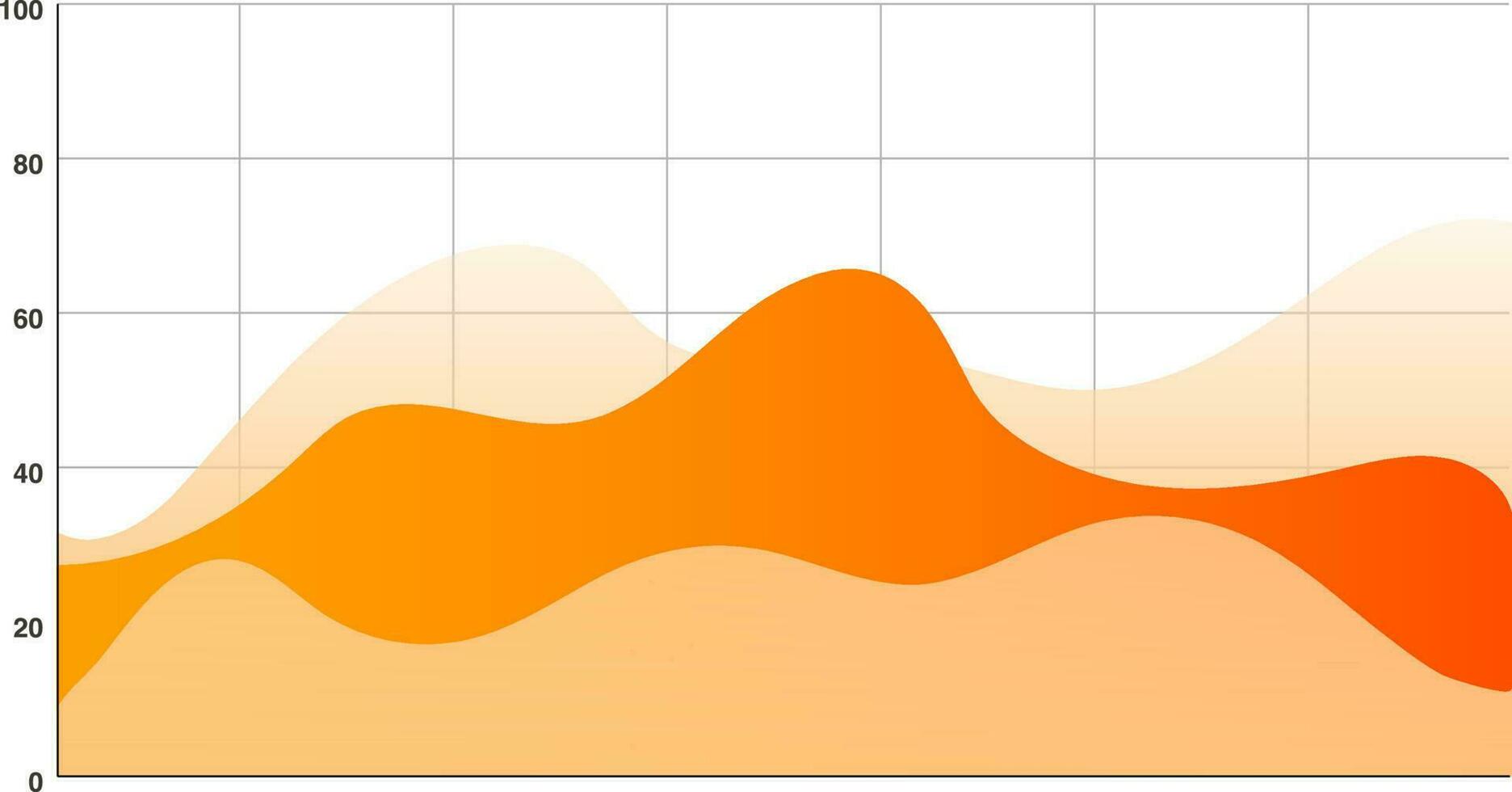 100
80
60
40
20
0