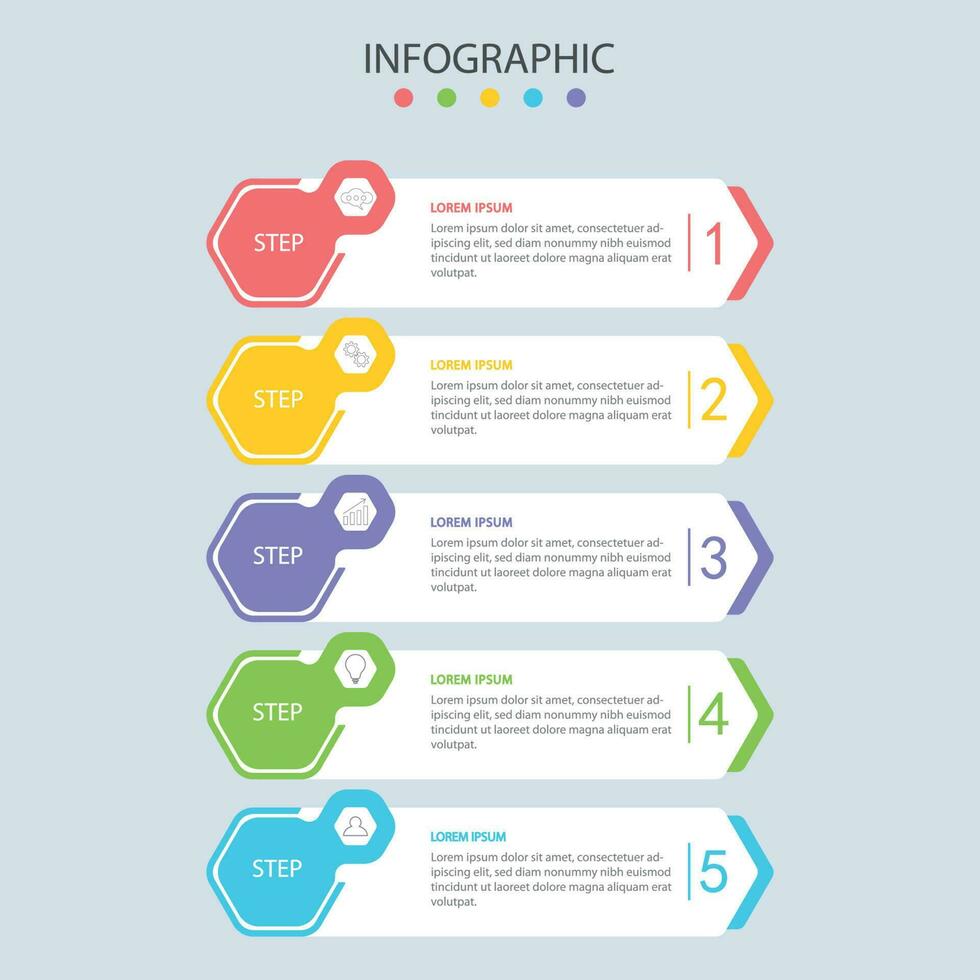 INFOGRAPHIC

STEP

LOREM IPSUM

Lorem ipsum dolor sit amet, consectetuer adipiscing elit, sed diam nonummy nibh euismod tincidunt ut laoreet dolore magna aliquam erat volutpat.

1

STEP

LOREM IPSUM

Lorem ipsum dolor sit amet, consectetuer adipiscing elit, sed diam nonummy nibh euismod tincidunt ut laoreet dolore magna aliquam erat volutpat.

2

STEP

LOREM IPSUM

Lorem ipsum dolor sit amet, consectetuer adipiscing elit, sed diam nonummy nibh euismod tincidunt ut laoreet dolore magna aliquam erat volutpat.

3

STEP

LOREM IPSUM

Lorem ipsum dolor sit amet, consectetuer adipiscing elit, sed diam nonummy nibh euismod tincidunt ut laoreet dolore magna aliquam erat volutpat.

4

STEP

LOREM IPSUM

Lorem ipsum dolor sit amet, consectetuer adipiscing elit, sed diam nonummy nibh euismod tincidunt ut laoreet dolore magna aliquam erat volutpat.

5