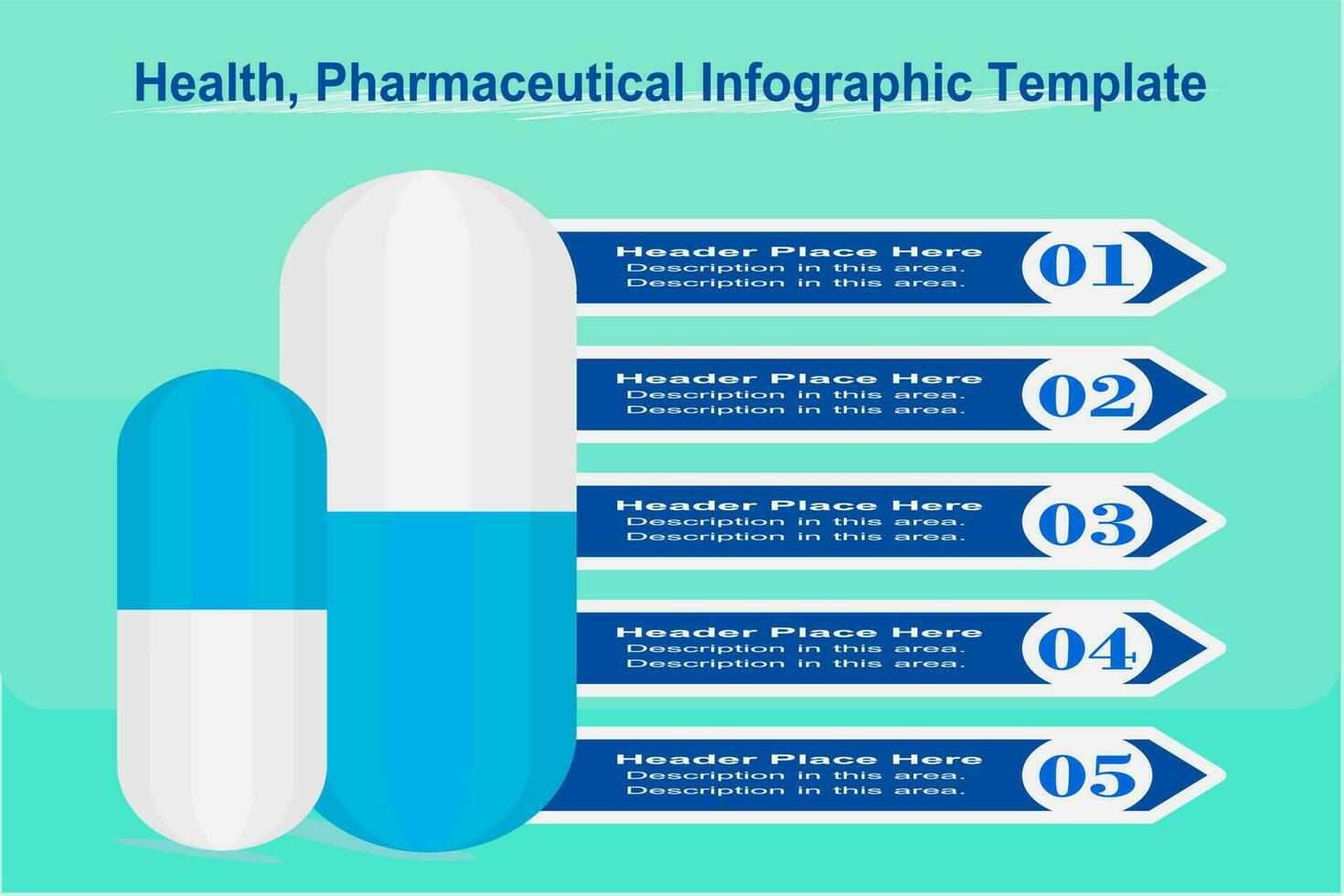 Health, Pharmaceutical Infographic Template

Header Place Here
Description in this area.
Description in this area.
01

Header Place Here
Description in this area.
Description in this area.
02

Header Place Here
Description in this area.
Description in this area.
03

Header Place Here
Description in this area.
Description in this area.
04

Header Place Here
Description in this area.
Description in this area.
05