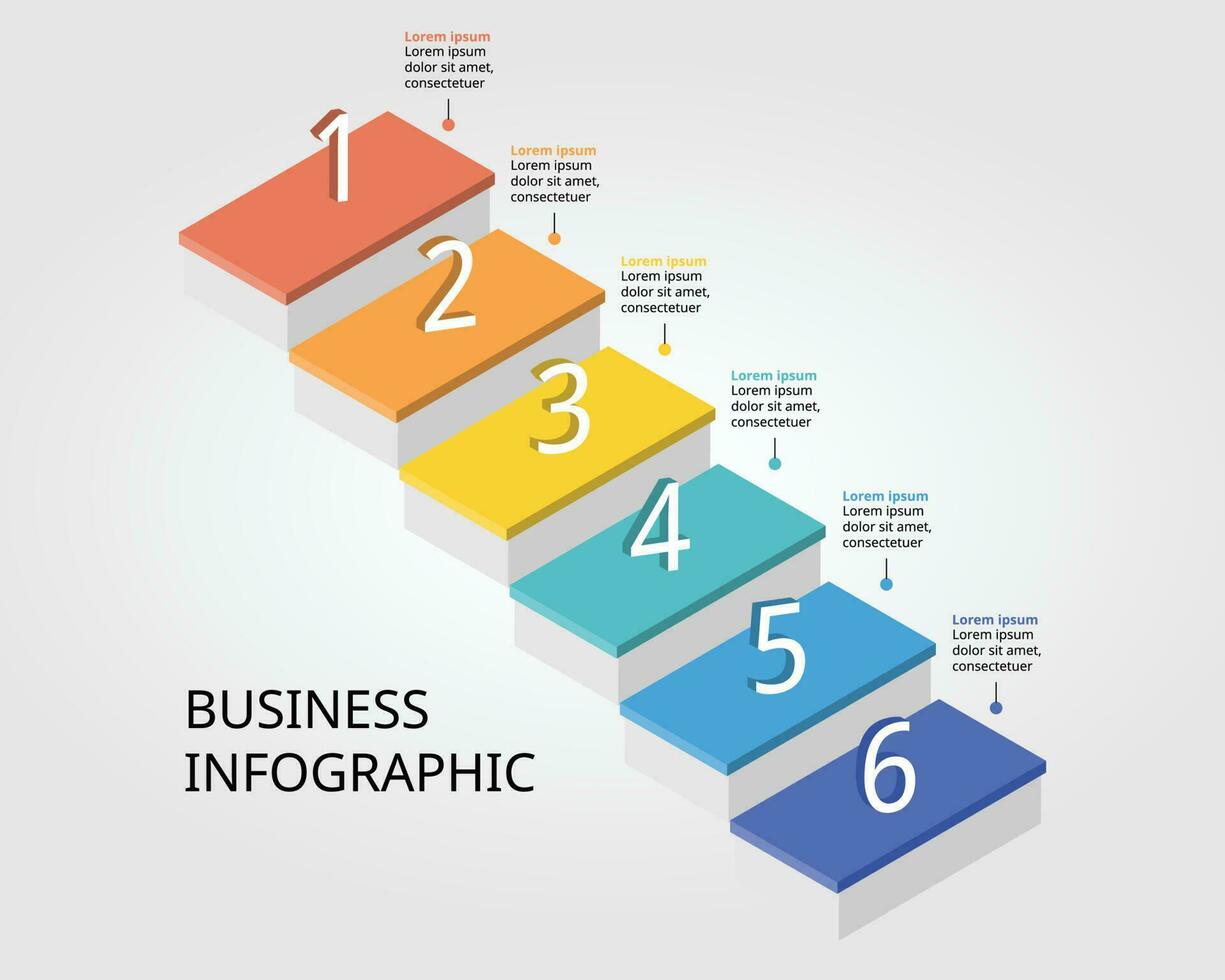 Lorem ipsum
Lorem ipsum dolor sit amet, consectetuer

1

Lorem ipsum
Lorem ipsum dolor sit amet, consectetuer

2

Lorem ipsum
Lorem ipsum dolor sit amet, consectetuer

3

Lorem ipsum
Lorem ipsum dolor sit amet, consectetuer

4

Lorem ipsum
Lorem ipsum dolor sit amet, consectetuer

5

Lorem ipsum
Lorem ipsum dolor sit amet, consectetuer

6

BUSINESS
INFOGRAPHIC