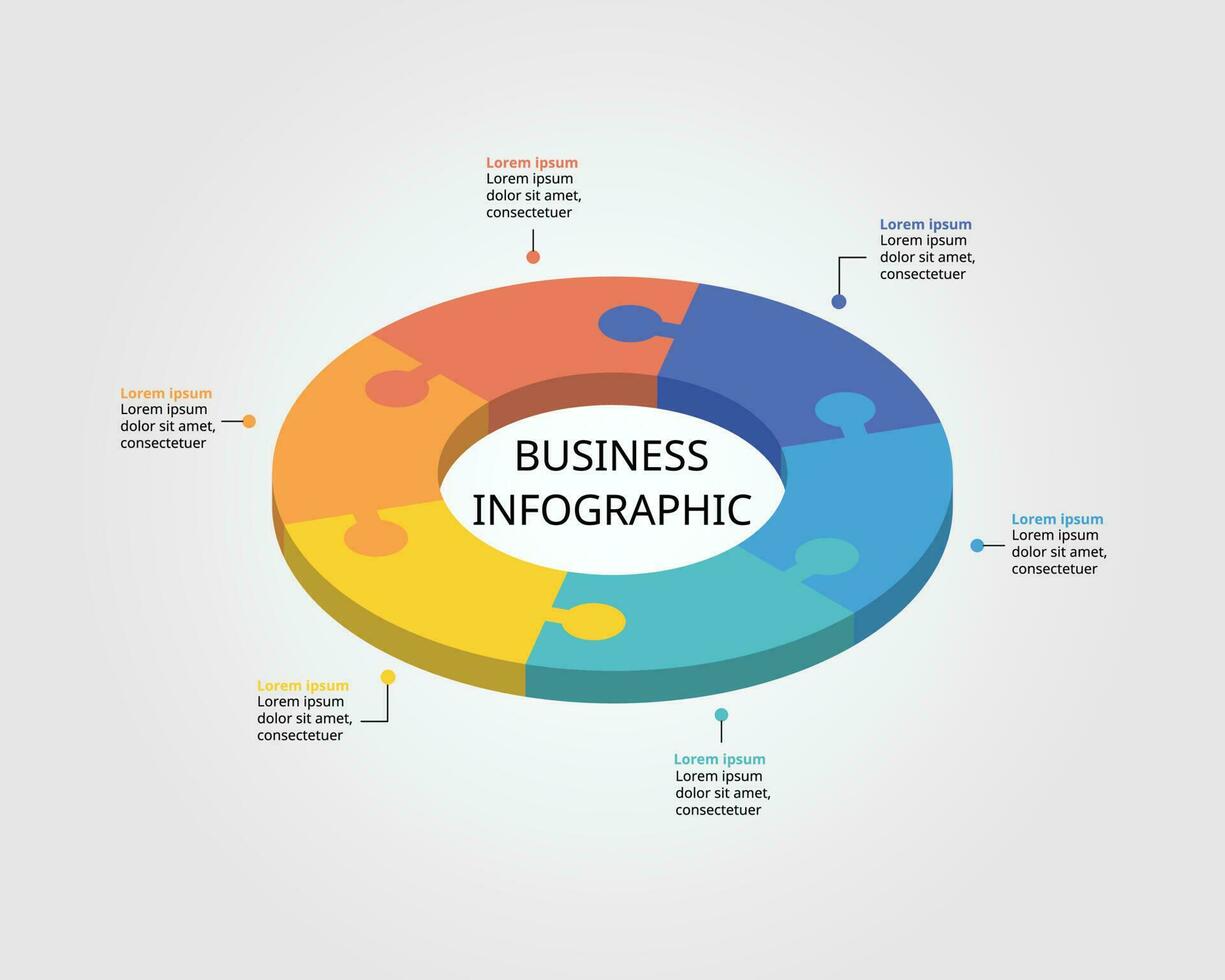 Lorem ipsum
Lorem ipsum dolor sit amet, consectetuer

Lorem ipsum
Lorem ipsum dolor sit amet, consectetuer

Lorem ipsum
Lorem ipsum dolor sit amet, consectetuer

BUSINESS INFOGRAPHIC

Lorem ipsum
Lorem ipsum dolor sit amet, consectetuer

Lorem ipsum
Lorem ipsum dolor sit amet, consectetuer

Lorem ipsum
Lorem ipsum dolor sit amet, consectetuer