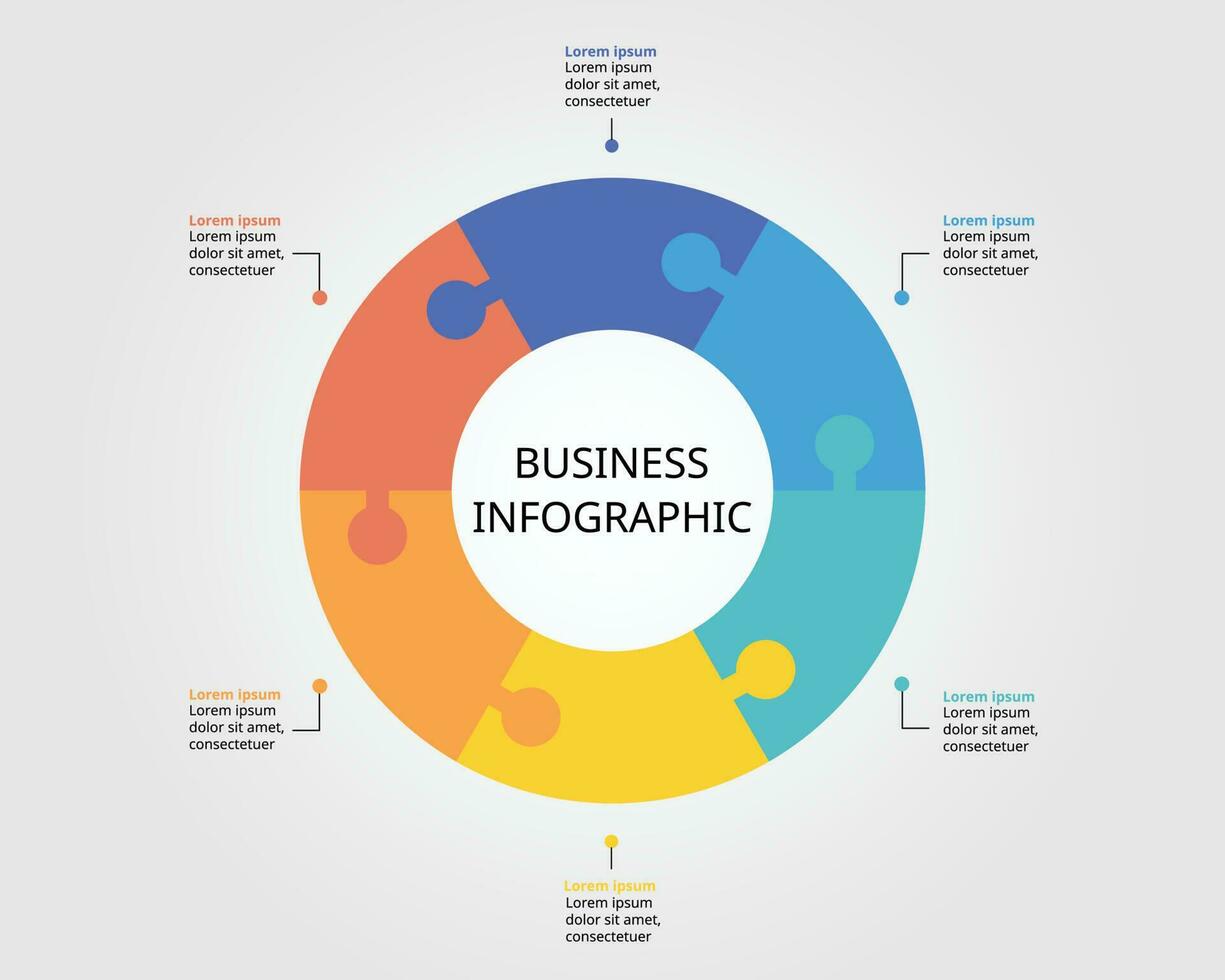 Lorem ipsum
Lorem ipsum dolor sit amet, consectetuer

Lorem ipsum
Lorem ipsum dolor sit amet, consectetuer

Lorem ipsum
Lorem ipsum dolor sit amet, consectetuer

BUSINESS INFOGRAPHIC

Lorem ipsum
Lorem ipsum dolor sit amet, consectetuer

Lorem ipsum
Lorem ipsum dolor sit amet, consectetuer

Lorem ipsum
Lorem ipsum dolor sit amet, consectetuer