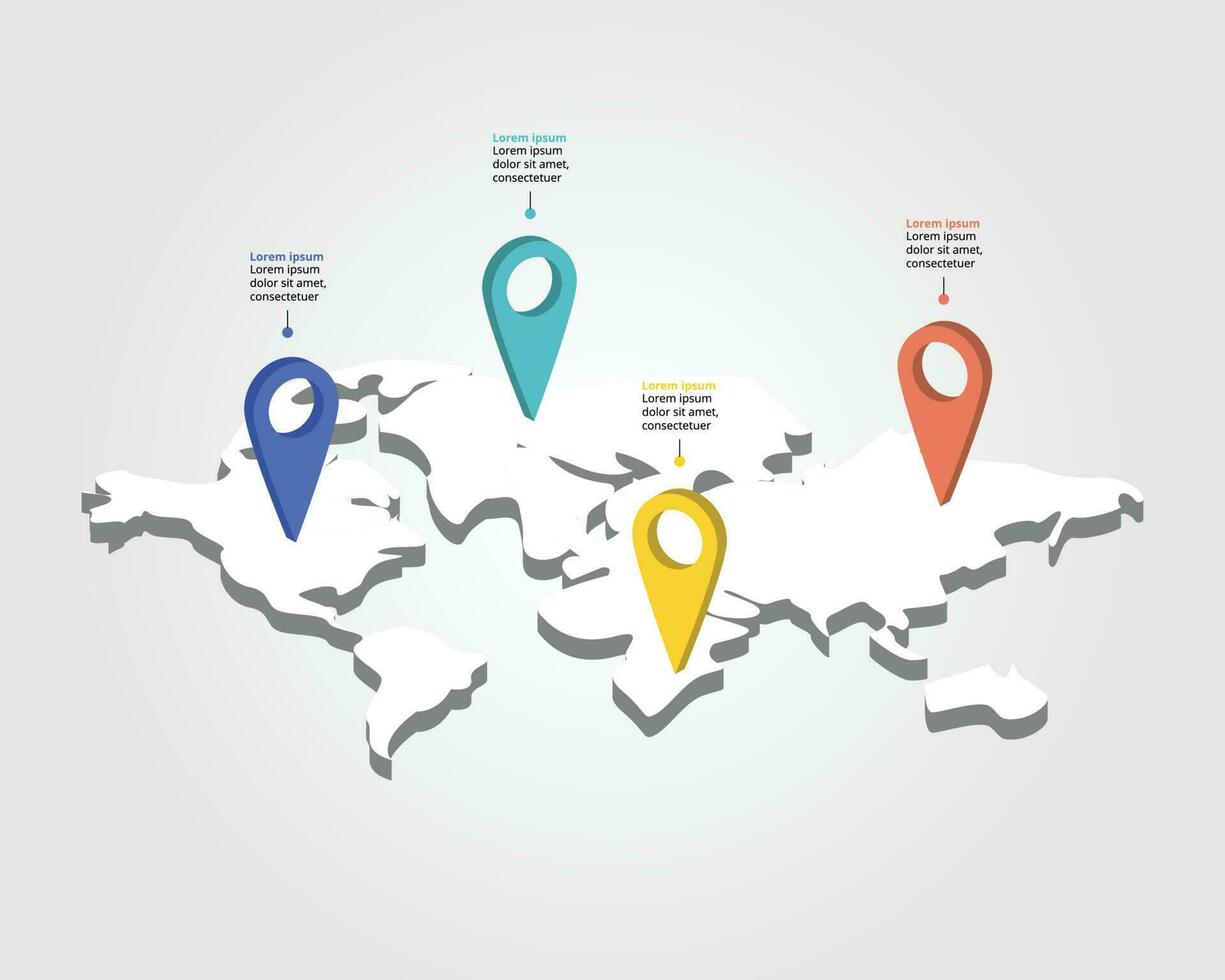 Lorem ipsum
Lorem ipsum dolor sit amet, consectetuer

Lorem ipsum
Lorem ipsum dolor sit amet, consectetuer

Lorem ipsum
Lorem ipsum dolor sit amet, consectetuer

Lorem ipsum
Lorem ipsum dolor sit amet, consectetuer