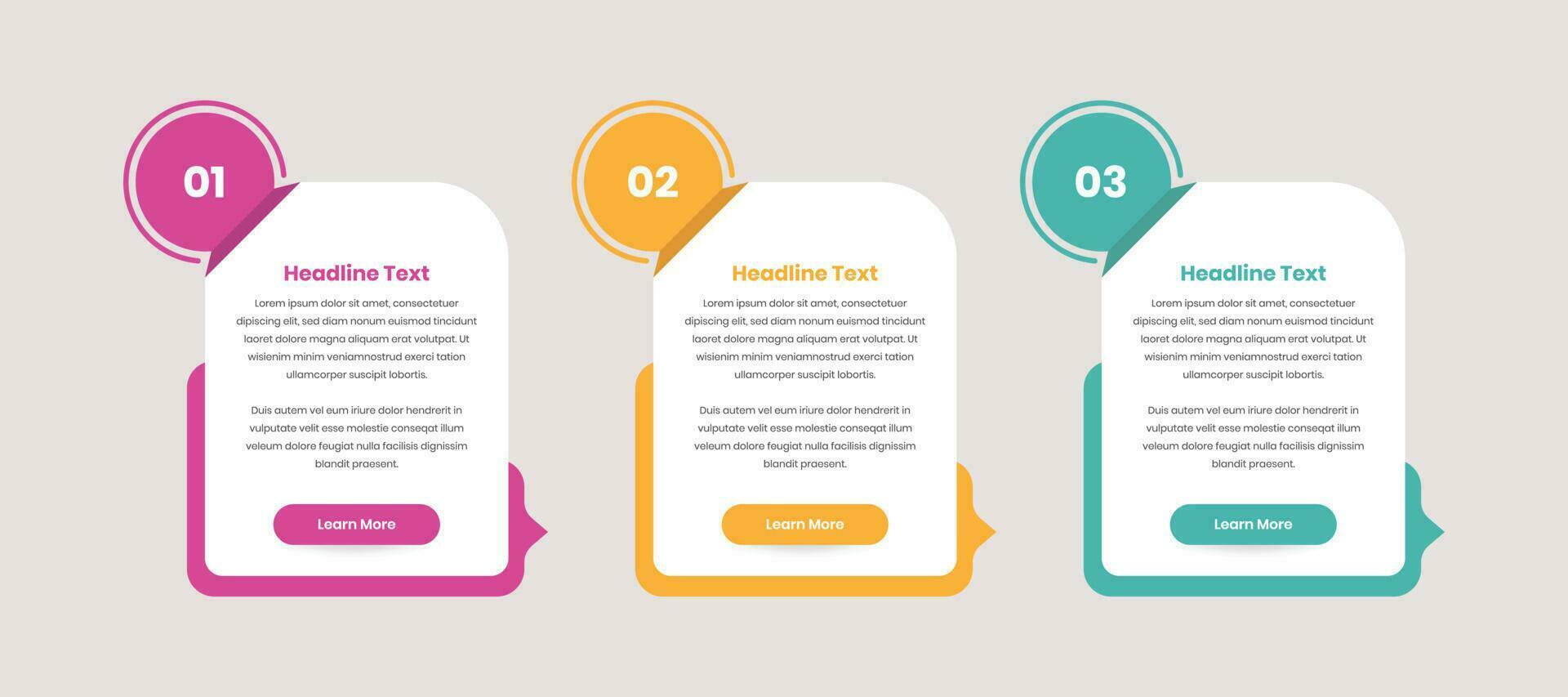 01

Headline Text

Lorem ipsum dolor sit amet, consectetuer dipiscing elit, sed diam nonum euismod tincidunt laoret dolore magna aliquam erat volutpat. Ut wisienim minim veniamnostrud exerci tation ullamcorper suscipit lobortis.

Duis autem vel eum iriure dolor hendrerit in vulputate velit esse molestie conseqat illum veleum dolore feugiat nulla facilisis dignissim blandit praesent.

Learn More

02

Headline Text

Lorem ipsum dolor sit amet, consectetuer dipiscing elit, sed diam nonum euismod tincidunt laoret dolore magna aliquam erat volutpat. Ut wisienim minim veniamnostrud exerci tation ullamcorper suscipit lobortis.

Duis autem vel eum iriure dolor hendrerit in vulputate velit esse molestie conseqat illum veleum dolore feugiat nulla facilisis dignissim blandit praesent.

Learn More

03

Headline Text

Lorem ipsum dolor sit amet, consectetuer dipiscing elit, sed diam nonum euismod tincidunt laoret dolore magna aliquam erat volutpat. Ut wisienim minim veniamnostrud exerci tation ullamcorper suscipit lobortis.

Duis autem vel eum iriure dolor hendrerit in vulputate velit esse molestie conseqat illum veleum dolore feugiat nulla facilisis dignissim blandit praesent.

Learn More