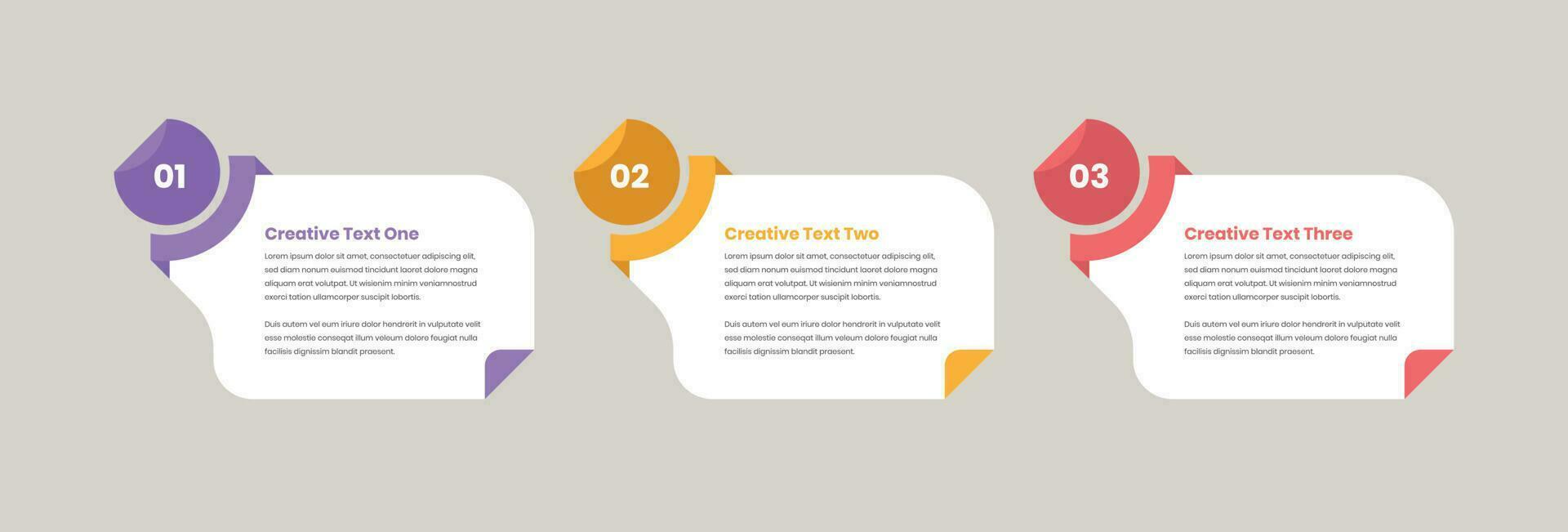 01

Creative Text One

Lorem ipsum dolor sit amet, consectetuer adipiscing elit, sed diam nonum euismod tincidunt laoret dolore magna aliquam erat volutpat. Ut wisienim minim veniamnostrud exerci tation ullamcorper suscipit lobortis.

Duis autem vel eum iriure dolor hendrerit in vulputate velit esse molestie conseqat illum veleum dolore feugiat nulla facilisis dignissim blandit praesent.

02

Creative Text Two

Lorem ipsum dolor sit amet, consectetuer adipiscing elit, sed diam nonum euismod tincidunt laoret dolore magna aliquam erat volutpat. Ut wisienim minim veniamnostrud exerci tation ullamcorper suscipit lobortis.

Duis autem vel eum iriure dolor hendrerit in vulputate velit esse molestie conseqat illum veleum dolore feugiat nulla facilisis dignissim blandit praesent.

03

Creative Text Three

Lorem ipsum dolor sit amet, consectetuer adipiscing elit, sed diam nonum euismod tincidunt laoret dolore magna aliquam erat volutpat. Ut wisienim minim veniamnostrud exerci tation ullamcorper suscipit lobortis.

Duis autem vel eum iriure dolor hendrerit in vulputate velit esse molestie conseqat illum veleum dolore feugiat nulla facilisis dignissim blandit praesent.