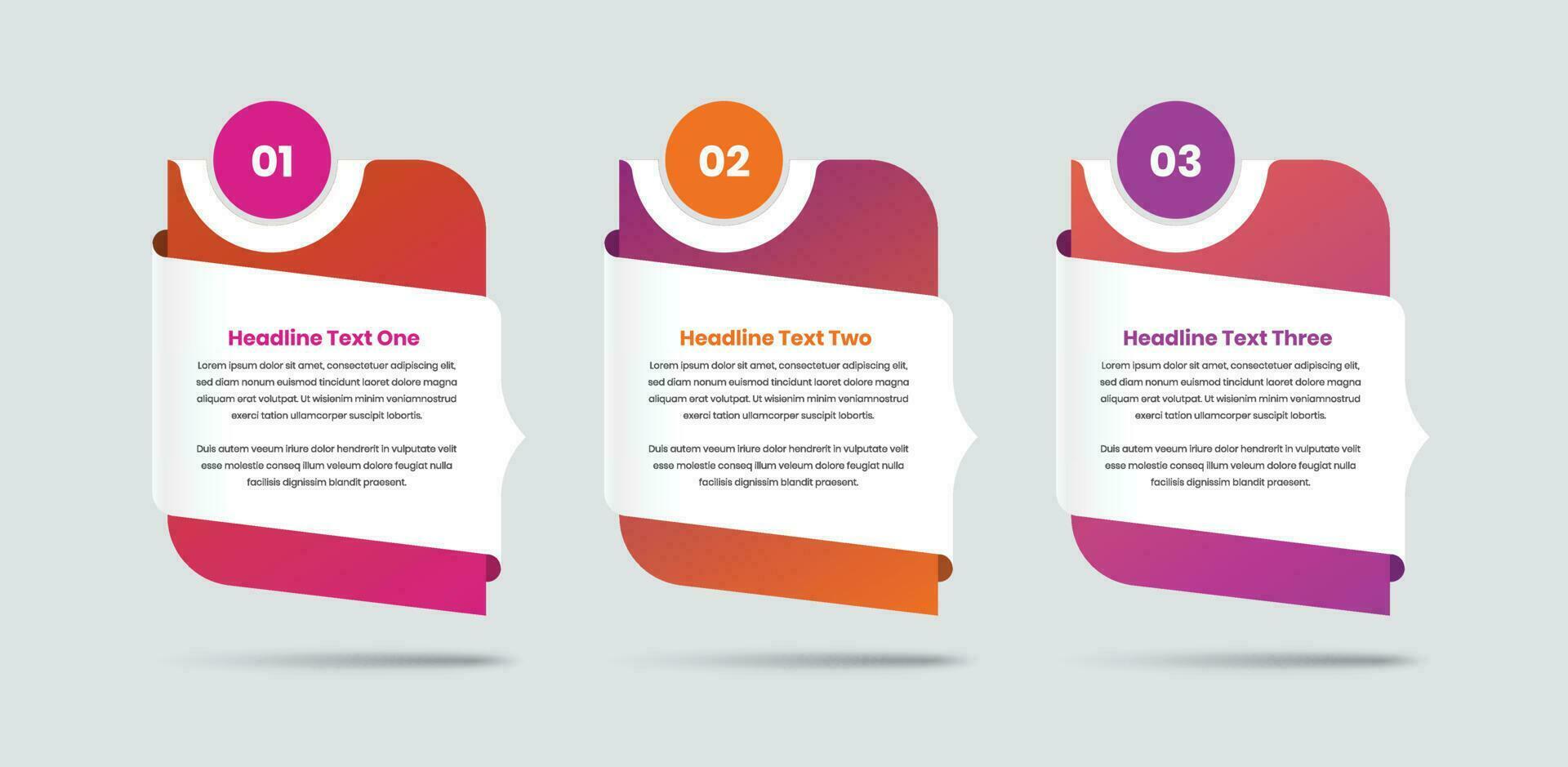 01

Headline Text One

Lorem ipsum dolor sit amet, consectetuer adipiscing elit, sed diam nonum euismod tincidunt laoret dolore magna aliquam erat volutpat. Ut wisienim minim veniamnostrud exerci tation ullamcorper suscipit lobortis.

Duis autem veeum iriure dolor hendrerit in vulputate velit esse molestie conseq illum veleum dolore feugiat nulla facilisis dignissim blandit praesent.

02

Headline Text Two

Lorem ipsum dolor sit amet, consectetuer adipiscing elit, sed diam nonum euismod tincidunt laoret dolore magna aliquam erat volutpat. Ut wisienim minim veniamnostrud exerci tation ullamcorper suscipit lobortis.

Duis autem veeum iriure dolor hendrerit in vulputate velit esse molestie conseq illum veleum dolore feugiat nulla facilisis dignissim blandit praesent.

03

Headline Text Three

Lorem ipsum dolor sit amet, consectetuer adipiscing elit, sed diam nonum euismod tincidunt laoret dolore magna aliquam erat volutpat. Ut wisienim minim veniamnostrud exerci tation ullamcorper suscipit lobortis.

Duis autem veeum iriure dolor hendrerit in vulputate velit esse molestie conseq illum veleum dolore feugiat nulla facilisis dignissim blandit praesent.