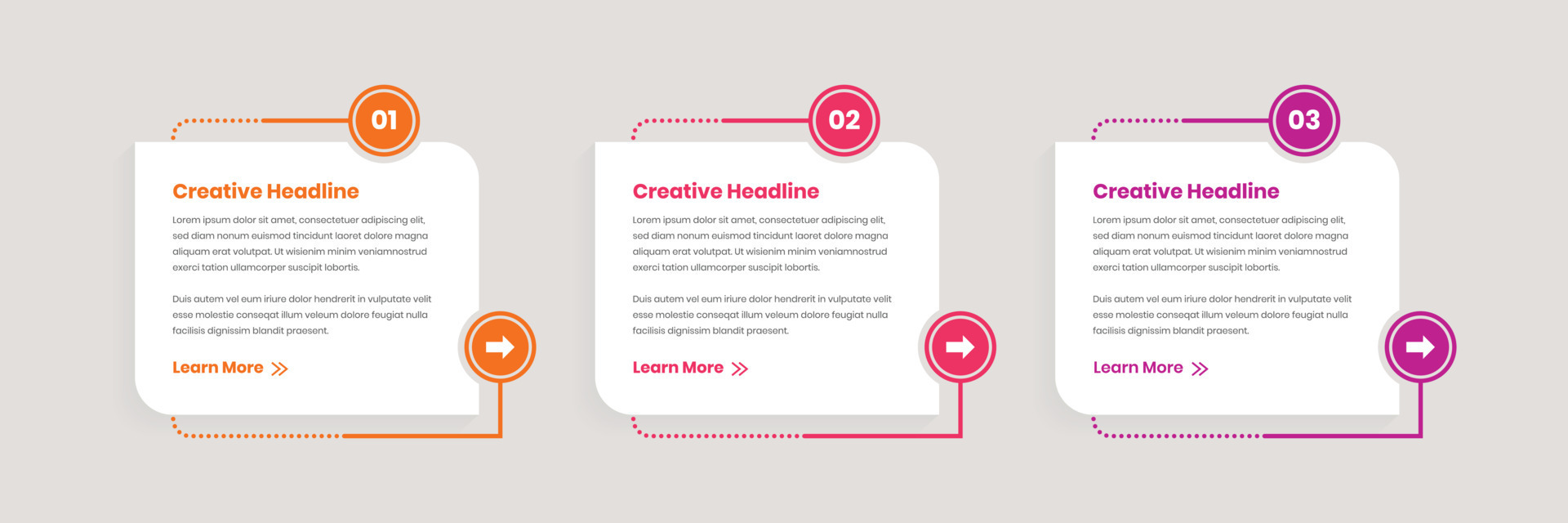 01

Creative Headline

Lorem ipsum dolor sit amet, consectetuer adipiscing elit, sed diam nonum euismod tincidunt laoret dolore magna aliquam erat volutpat. Ut wisienim minim veniamnostrud exerci tation ullamcorper suscipit lobortis.

Duis autem vel eum iriure dolor hendrerit in vulputate velit esse molestie conseqat illum veleum dolore feugiat nulla facilisis dignissim blandit praesent.

Learn More

02

Creative Headline

Lorem ipsum dolor sit amet, consectetuer adipiscing elit, sed diam nonum euismod tincidunt laoret dolore magna aliquam erat volutpat. Ut wisienim minim veniamnostrud exerci tation ullamcorper suscipit lobortis.

Duis autem vel eum iriure dolor hendrerit in vulputate velit esse molestie conseqat illum veleum dolore feugiat nulla facilisis dignissim blandit praesent.

Learn More

03

Creative Headline

Lorem ipsum dolor sit amet, consectetuer adipiscing elit, sed diam nonum euismod tincidunt laoret dolore magna aliquam erat volutpat. Ut wisienim minim veniamnostrud exerci tation ullamcorper suscipit lobortis.

Duis autem vel eum iriure dolor hendrerit in vulputate velit esse molestie conseqat illum veleum dolore feugiat nulla facilisis dignissim blandit praesent.

Learn More