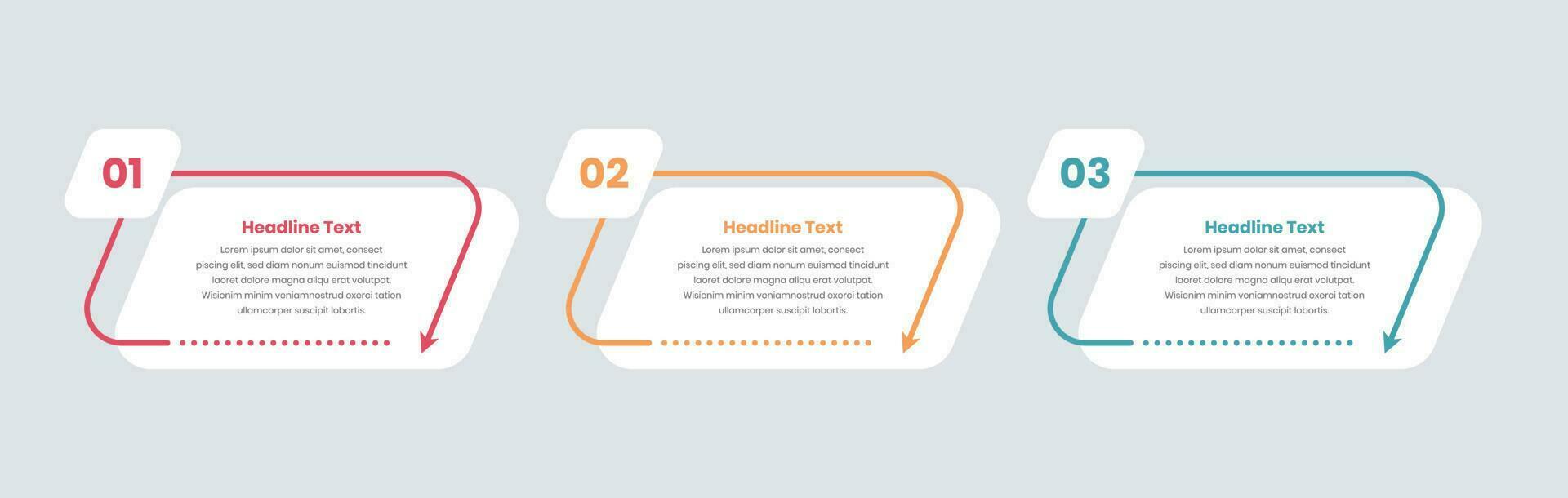 01

Headline Text

Lorem ipsum dolor sit amet, consect piscing elit, sed diam nonum euismod tincidunt laoret dolore magna aliqu erat volutpat. Wisienim minim veniamnostrud exerci tation ullamcorper suscipit lobortis.

02

Headline Text

Lorem ipsum dolor sit amet, consect piscing elit, sed diam nonum euismod tincidunt laoret dolore magna aliqu erat volutpat. Wisienim minim veniamnostrud exerci tation ullamcorper suscipit lobortis.

03

Headline Text

Lorem ipsum dolor sit amet, consect piscing elit, sed diam nonum euismod tincidunt laoret dolore magna aliqu erat volutpat. Wisienim minim veniamnostrud exerci tation ullamcorper suscipit lobortis.