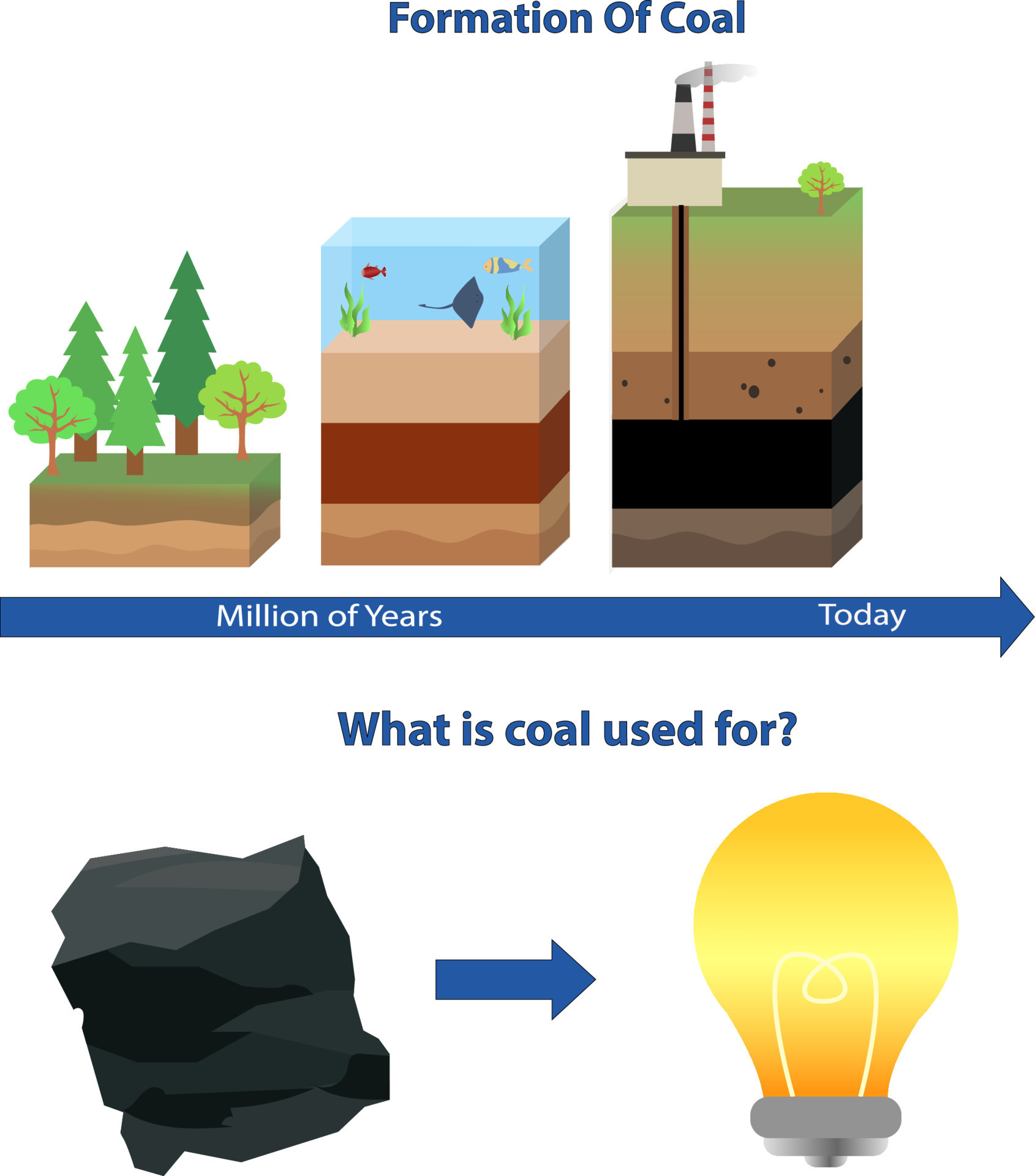 Formation Of Coal

Million of Years

Today

What is coal used for?