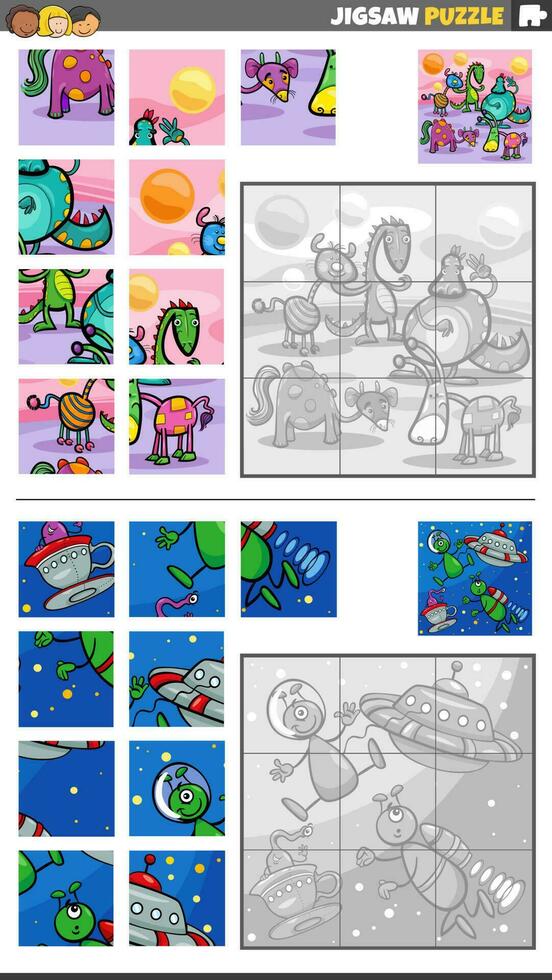 JIGSAW PUZZLE