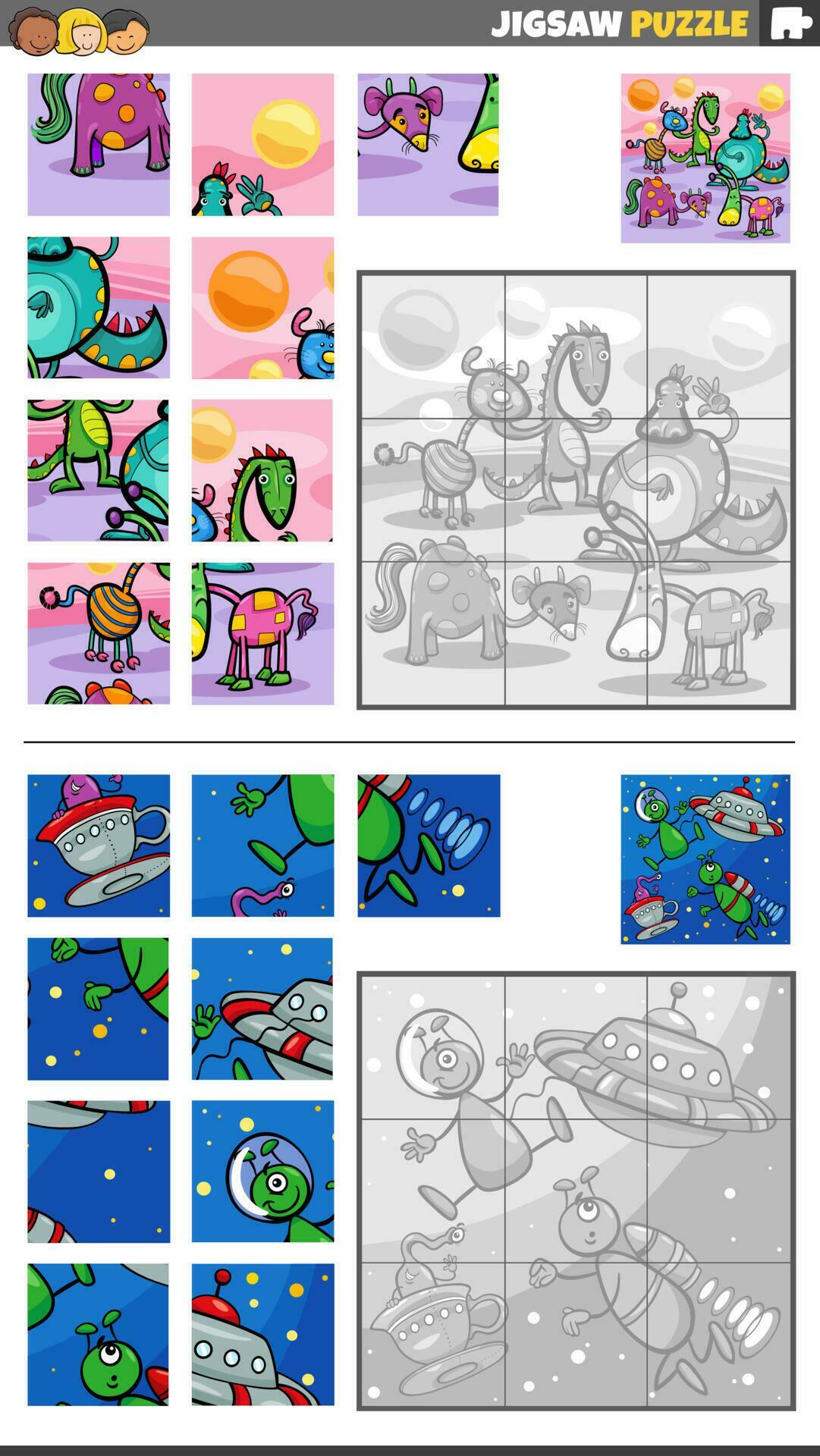 JIGSAW PUZZLE