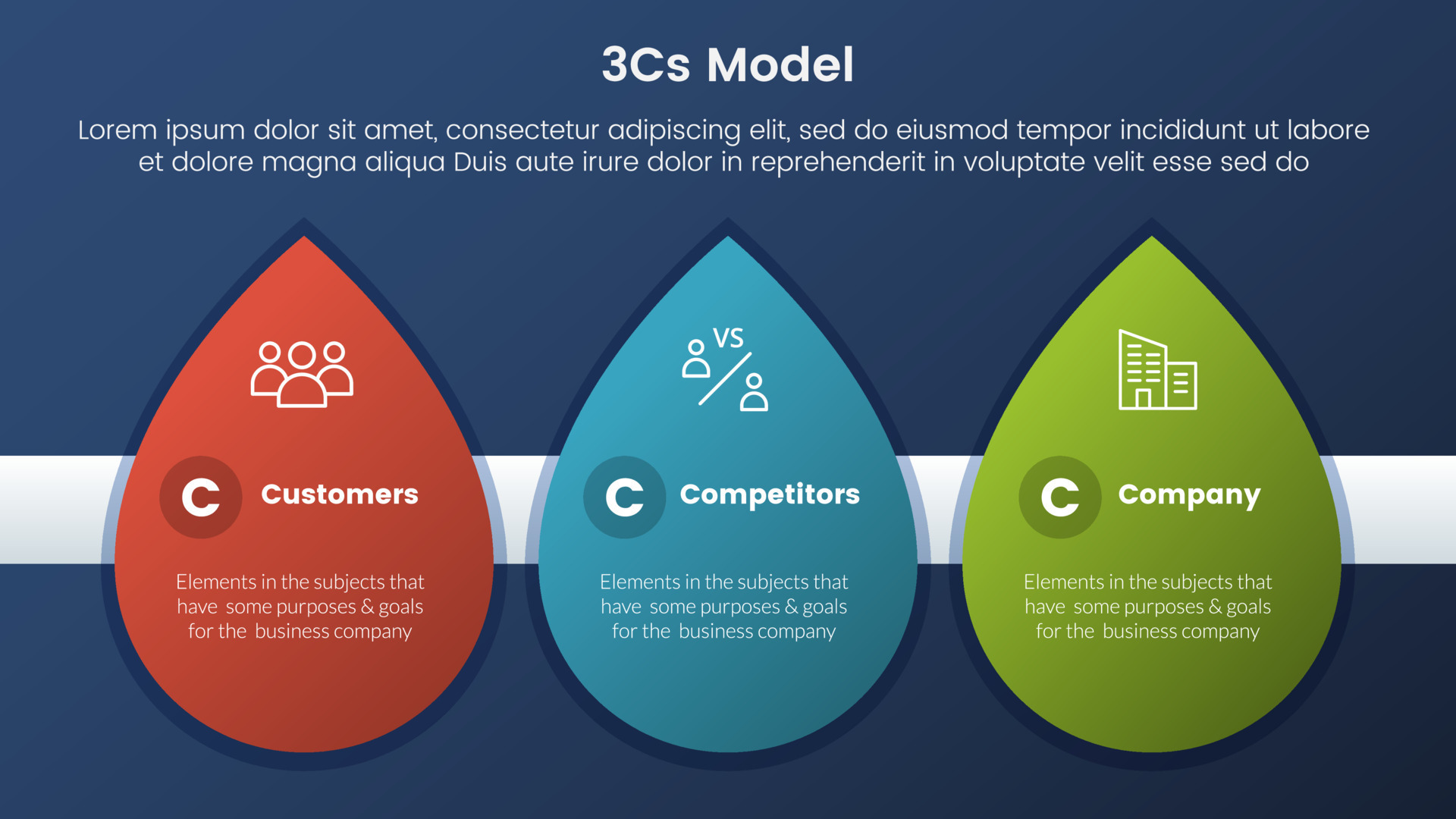 3Cs Model

Lorem ipsum dolor sit amet, consectetur adipiscing elit, sed do eiusmod tempor incididunt ut labore et dolore magna aliqua Duis aute irure dolor in reprehenderit in voluptate velit esse sed do

C Customers

Elements in the subjects that have some purposes & goals for the business company

VS

C Competitors

Elements in the subjects that have some purposes & goals for the business company

C Company

Elements in the subjects that have some purposes & goals for the business company