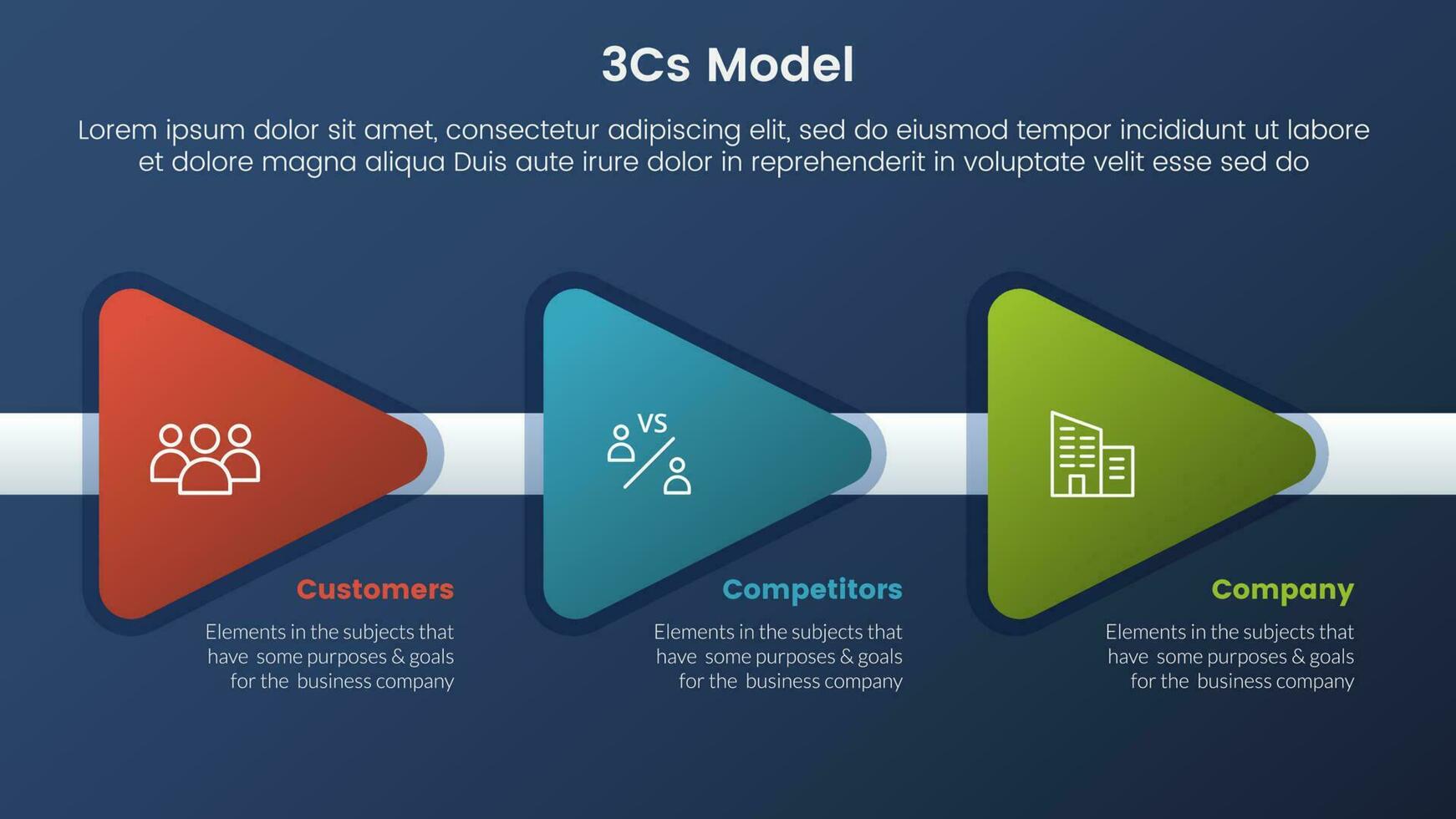 3Cs Model

Lorem ipsum dolor sit amet, consectetur adipiscing elit, sed do eiusmod tempor incididunt ut labore et dolore magna aliqua Duis aute irure dolor in reprehenderit in voluptate velit esse sed do

VS

Customers

Elements in the subjects that have some purposes & goals for the business company

Competitors

Elements in the subjects that have some purposes & goals for the business company

Company

Elements in the subjects that have some purposes & goals for the business company