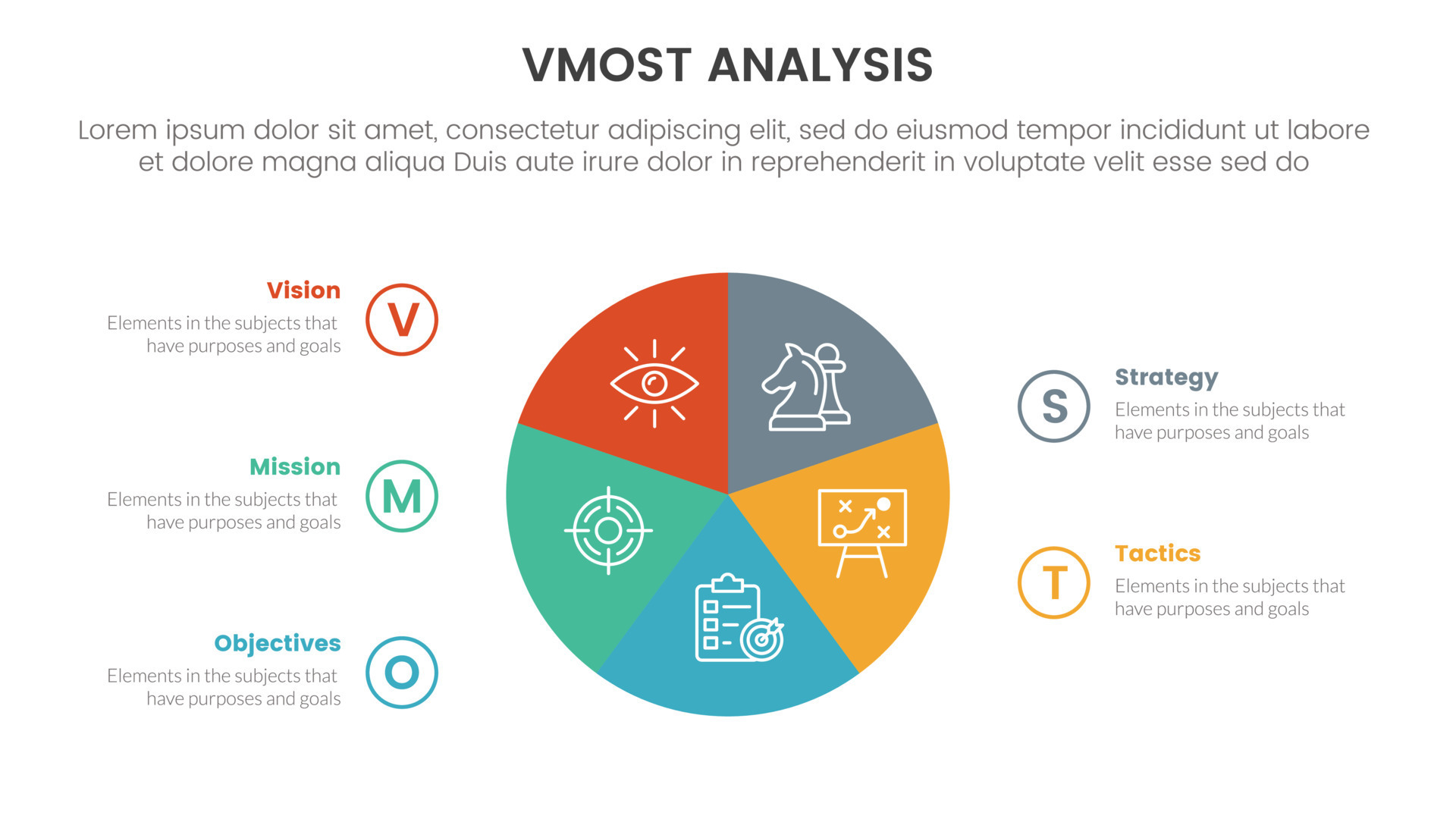 VMOST ANALYSIS

Lorem ipsum dolor sit amet, consectetur adipiscing elit, sed do eiusmod tempor incididunt ut labore et dolore magna aliqua Duis aute irure dolor in reprehenderit in voluptate velit esse sed do

Vision
Elements in the subjects that have purposes and goals
V

Mission
Elements in the subjects that have purposes and goals
M

Objectives
Elements in the subjects that have purposes and goals
O

S
Strategy
Elements in the subjects that have purposes and goals

T
Tactics
Elements in the subjects that have purposes and goals