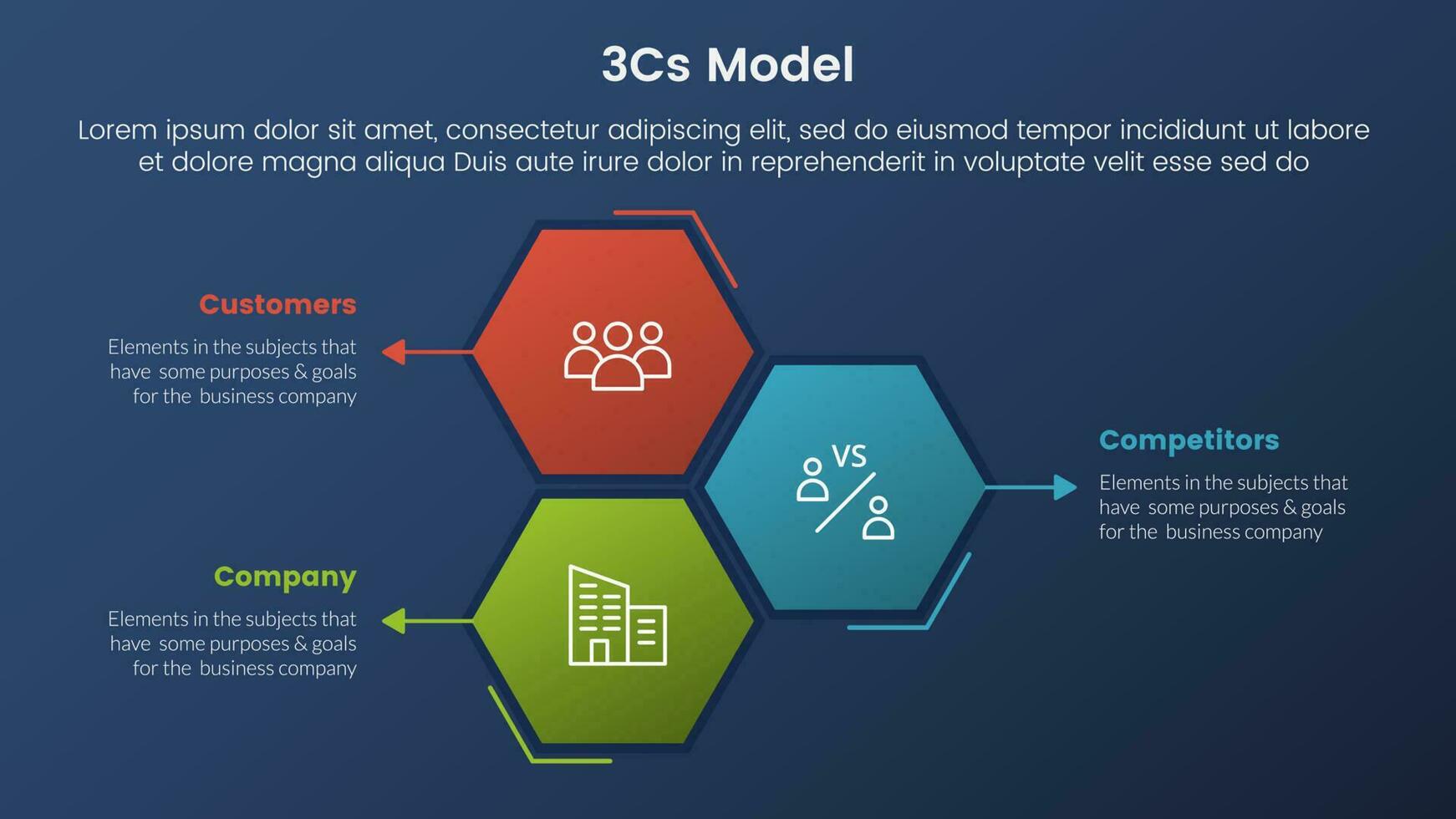 3Cs Model

Lorem ipsum dolor sit amet, consectetur adipiscing elit, sed do eiusmod tempor incididunt ut labore et dolore magna aliqua Duis aute irure dolor in reprehenderit in voluptate velit esse sed do

Customers

Elements in the subjects that have some purposes & goals for the business company

VS

Competitors

Elements in the subjects that have some purposes & goals for the business company

Company

Elements in the subjects that have some purposes & goals for the business company