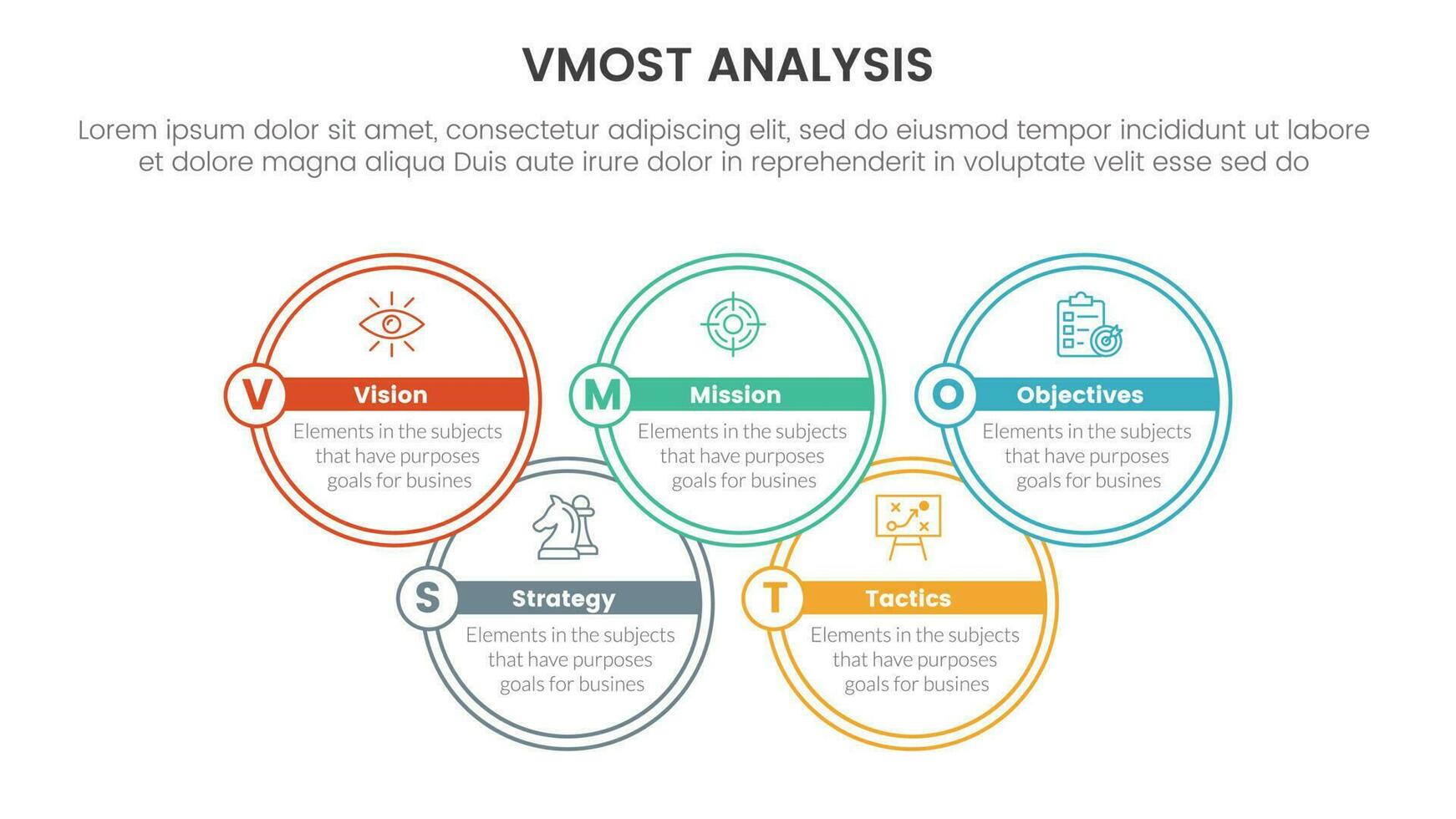 VMOST ANALYSIS

Lorem ipsum dolor sit amet, consectetur adipiscing elit, sed do eiusmod tempor incididunt ut labore et dolore magna aliqua Duis aute irure dolor in reprehenderit in voluptate velit esse sed do

V Vision
Elements in the subjects that have purposes goals for busines

M Mission
Elements in the subjects that have purposes goals for busines

O Objectives
Elements in the subjects that have purposes goals for busines

S Strategy
Elements in the subjects that have purposes goals for busines

T Tactics
Elements in the subjects that have purposes goals for busines