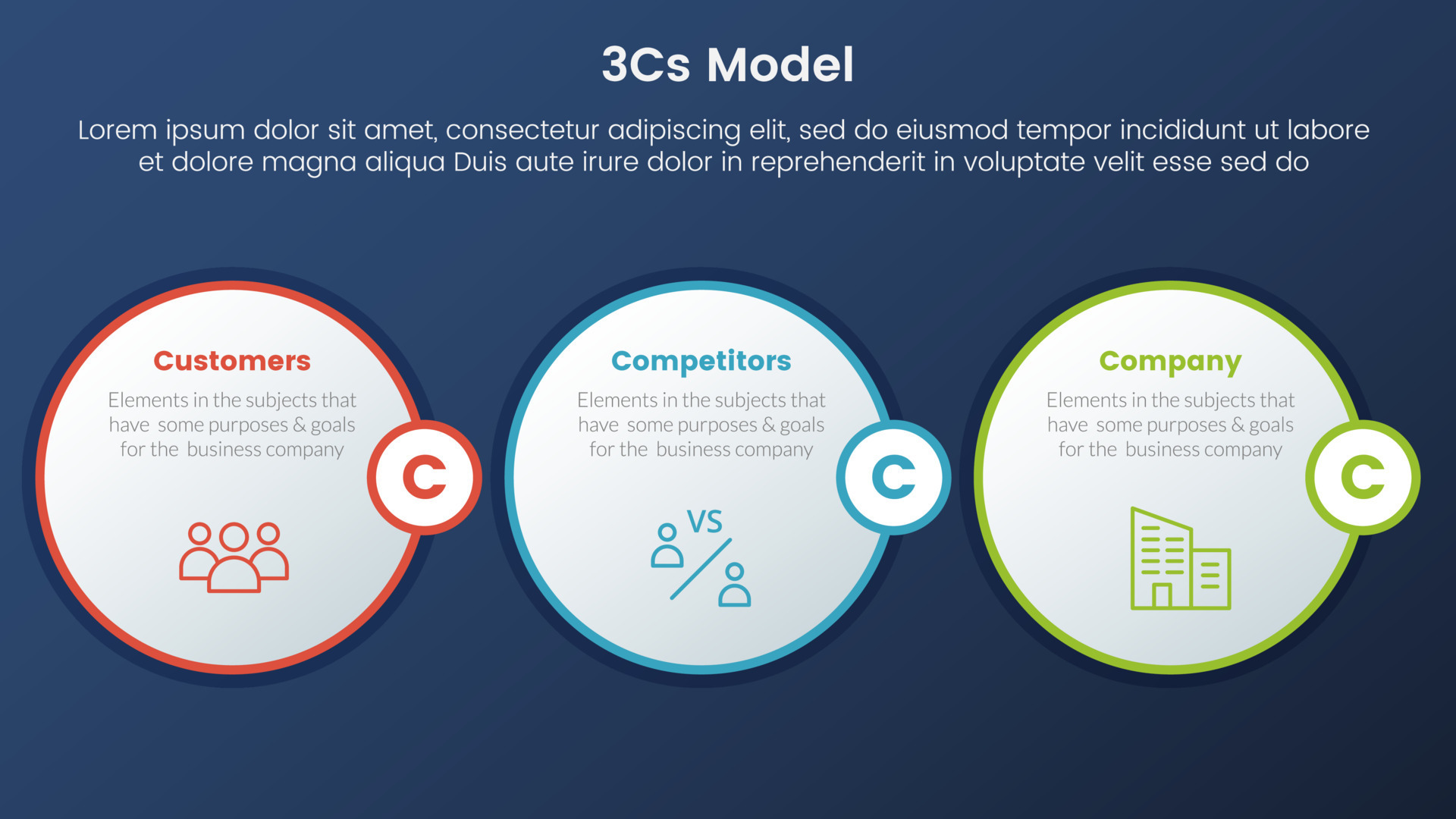 3Cs Model

Lorem ipsum dolor sit amet, consectetur adipiscing elit, sed do eiusmod tempor incididunt ut labore et dolore magna aliqua Duis aute irure dolor in reprehenderit in voluptate velit esse sed do

Customers

Elements in the subjects that have some purposes & goals for the business company

C

Competitors

Elements in the subjects that have some purposes & goals for the business company

C

VS

Company

Elements in the subjects that have some purposes & goals for the business company

C