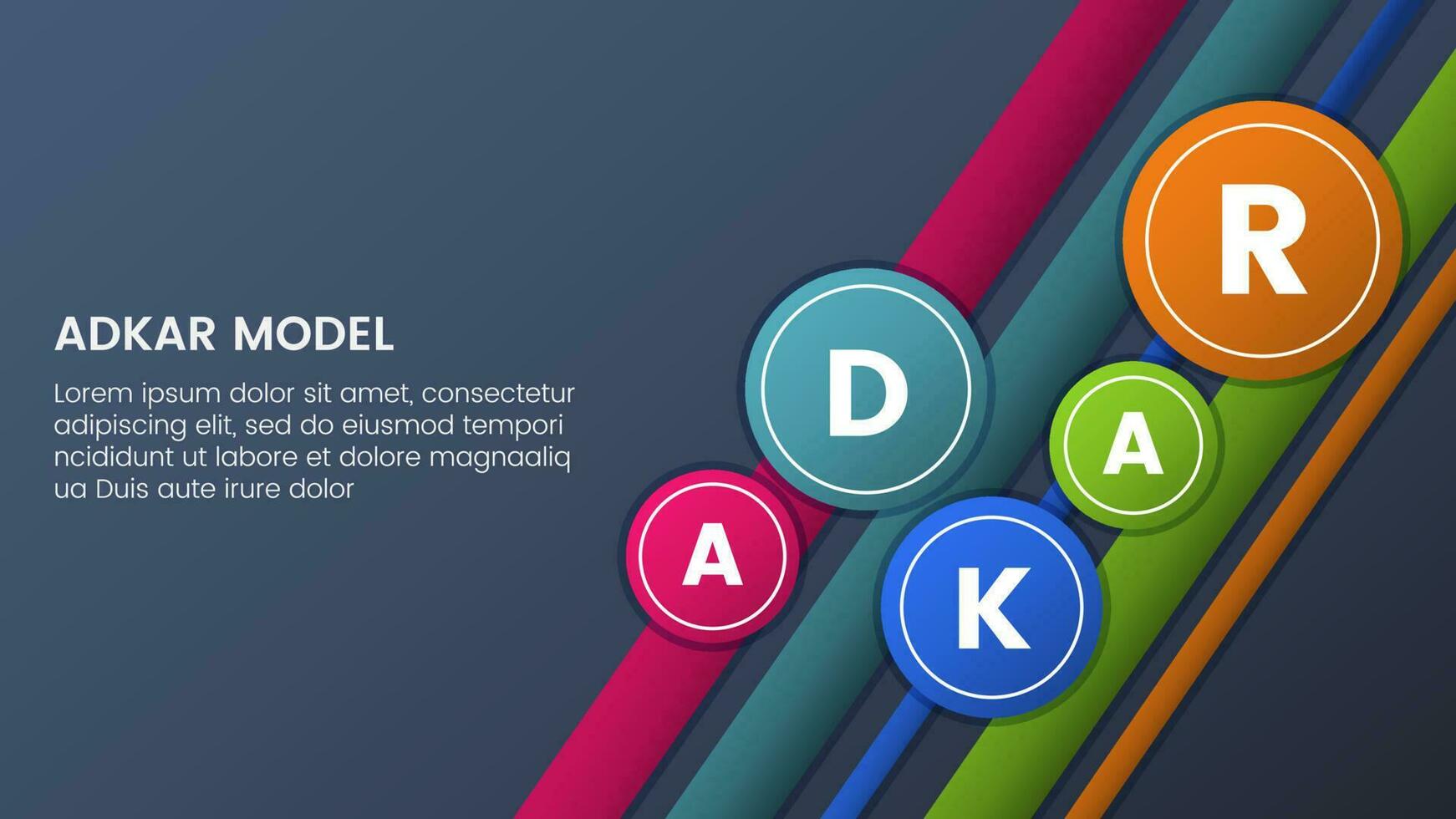 ADKAR MODEL

Lorem ipsum dolor sit amet, consectetur adipiscing elit, sed do eiusmod tempori ncididunt ut labore et dolore magnaaliq ua Duis aute irure dolor

A
D
K
A
R