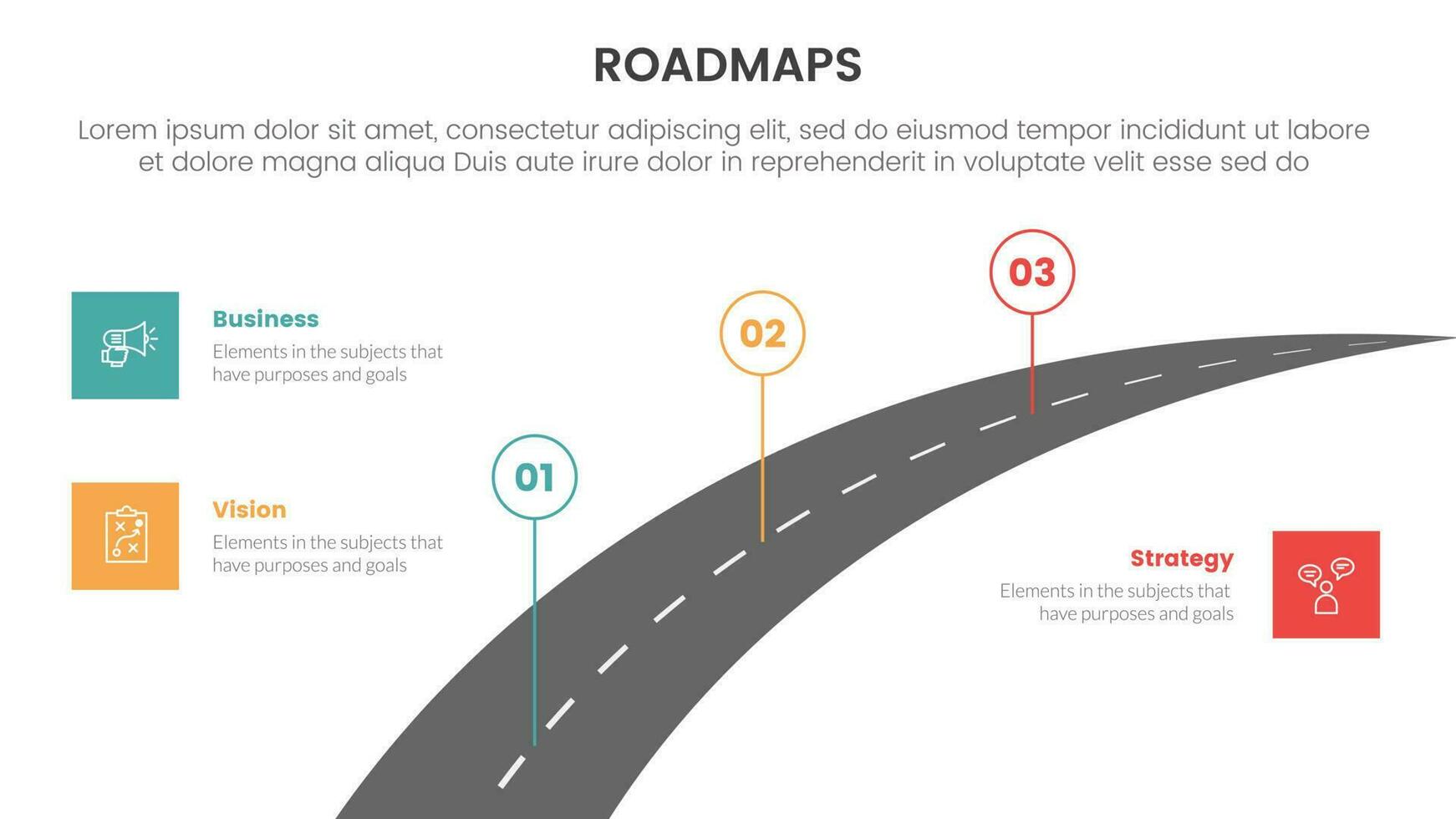 ROADMAPS

Lorem ipsum dolor sit amet, consectetur adipiscing elit, sed do eiusmod tempor incididunt ut labore et dolore magna aliqua Duis aute irure dolor in reprehenderit in voluptate velit esse sed do

Business
Elements in the subjects that have purposes and goals

Vision
Elements in the subjects that have purposes and goals

01

02

03

Strategy
Elements in the subjects that have purposes and goals