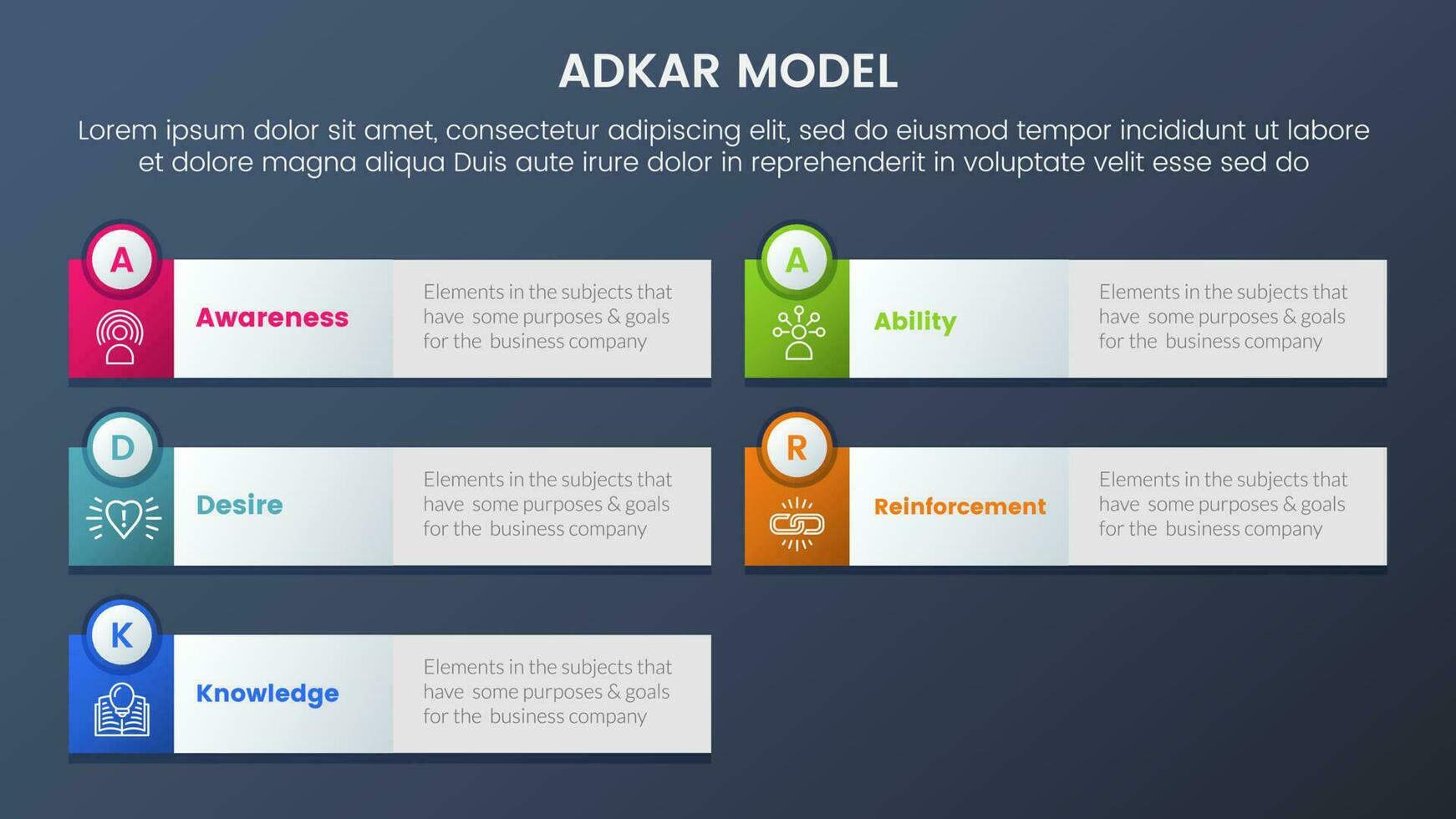 ADKAR MODEL

Lorem ipsum dolor sit amet, consectetur adipiscing elit, sed do eiusmod tempor incididunt ut labore et dolore magna aliqua Duis aute irure dolor in reprehenderit in voluptate velit esse sed do

A
Awareness
Elements in the subjects that have some purposes & goals for the business company

D
Desire
Elements in the subjects that have some purposes & goals for the business company

K
Knowledge
Elements in the subjects that have some purposes & goals for the business company

A
Ability
Elements in the subjects that have some purposes & goals for the business company

R
Reinforcement
Elements in the subjects that have some purposes & goals for the business company