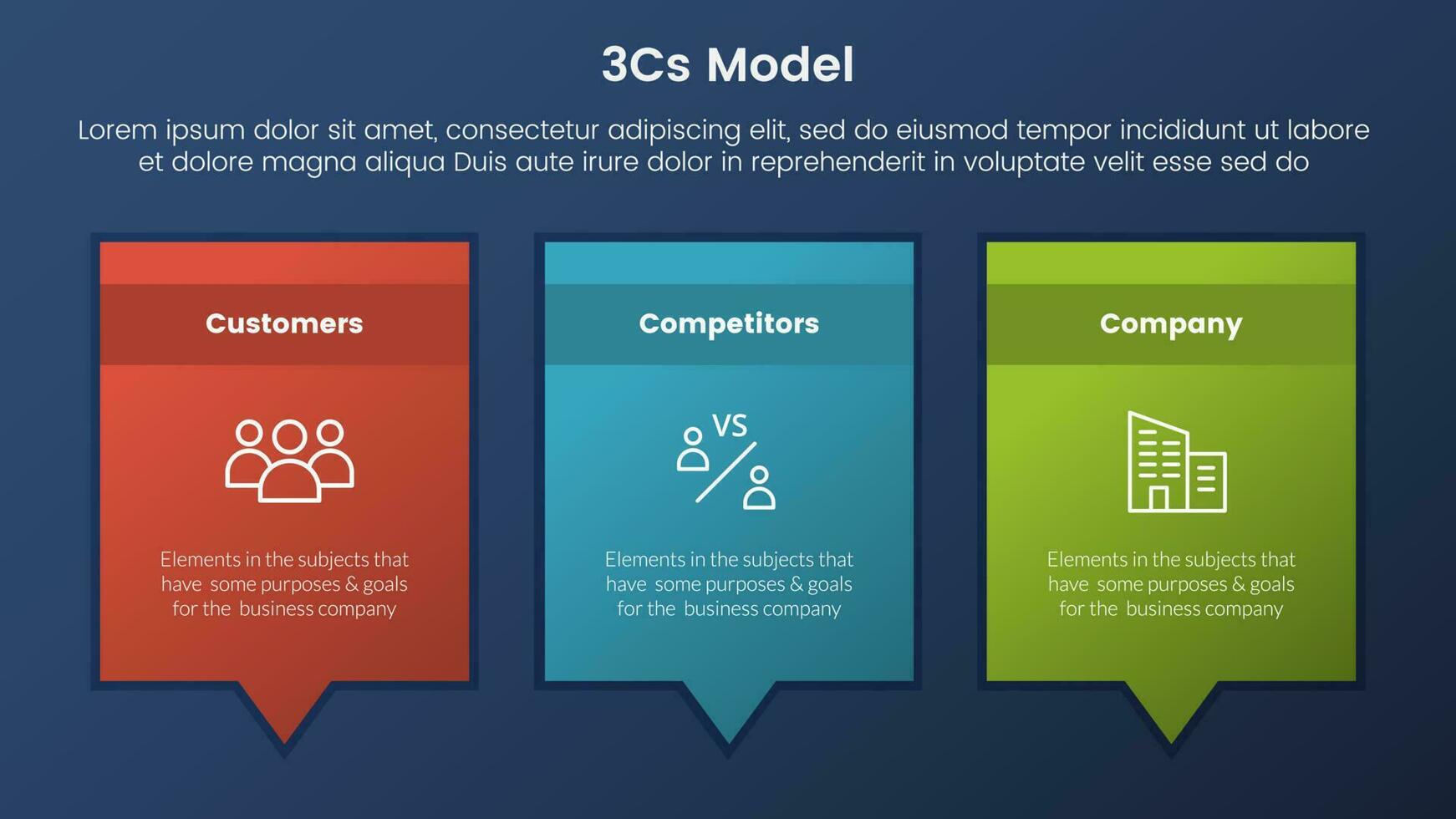 3Cs Model

Lorem ipsum dolor sit amet, consectetur adipiscing elit, sed do eiusmod tempor incididunt ut labore et dolore magna aliqua Duis aute irure dolor in reprehenderit in voluptate velit esse sed do

Customers

Elements in the subjects that have some purposes & goals for the business company

Competitors

VS

Elements in the subjects that have some purposes & goals for the business company

Company

Elements in the subjects that have some purposes & goals for the business company