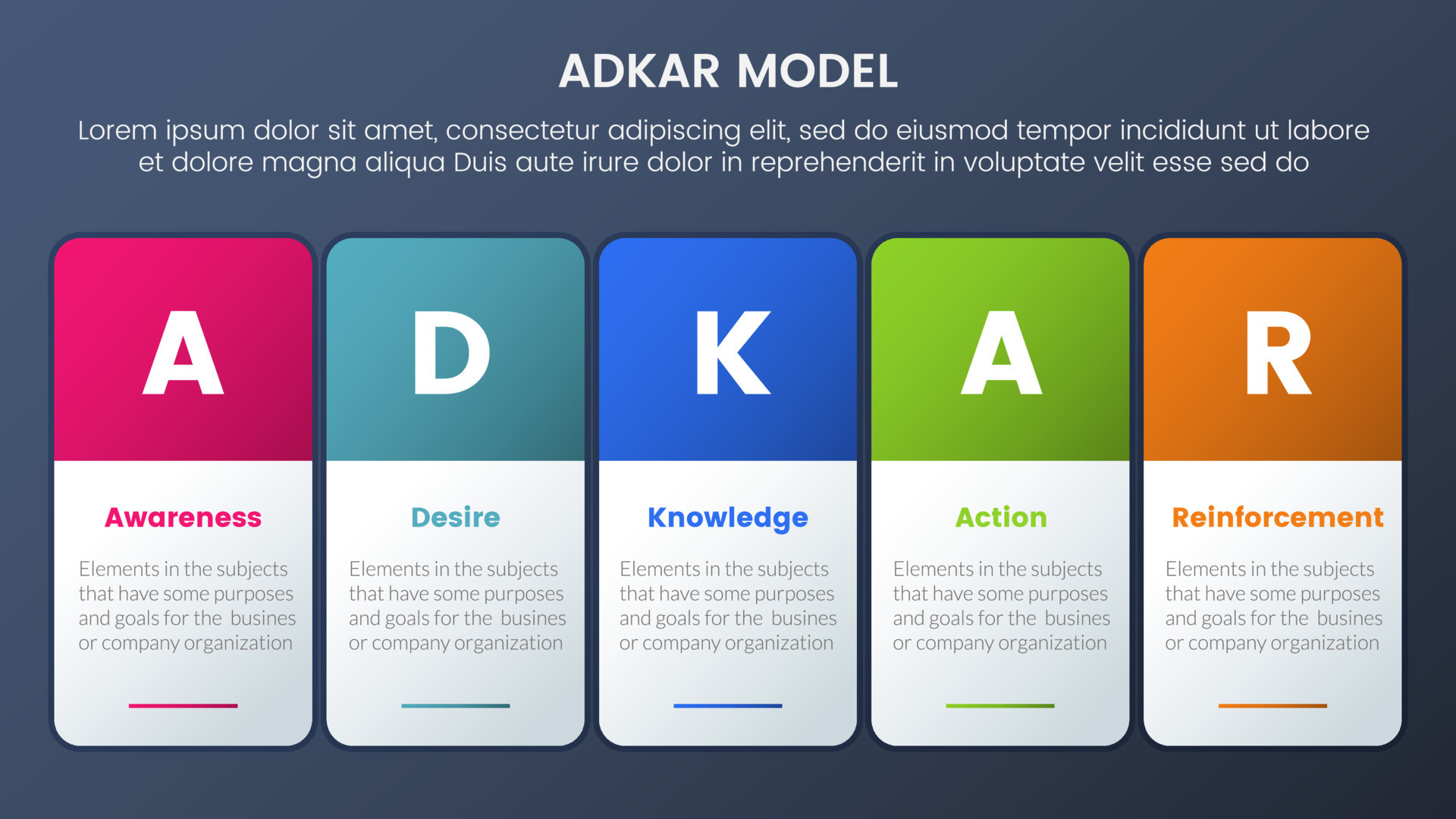 ADKAR MODEL

Lorem ipsum dolor sit amet, consectetur adipiscing elit, sed do eiusmod tempor incididunt ut labore et dolore magna aliqua Duis aute irure dolor in reprehenderit in voluptate velit esse sed do

A

Awareness

Elements in the subjects that have some purposes and goals for the busines or company organization

D

Desire

Elements in the subjects that have some purposes and goals for the busines or company organization

K

Knowledge

Elements in the subjects that have some purposes and goals for the busines or company organization

A

Action

Elements in the subjects that have some purposes and goals for the busines or company organization

R

Reinforcement

Elements in the subjects that have some purposes and goals for the busines or company organization