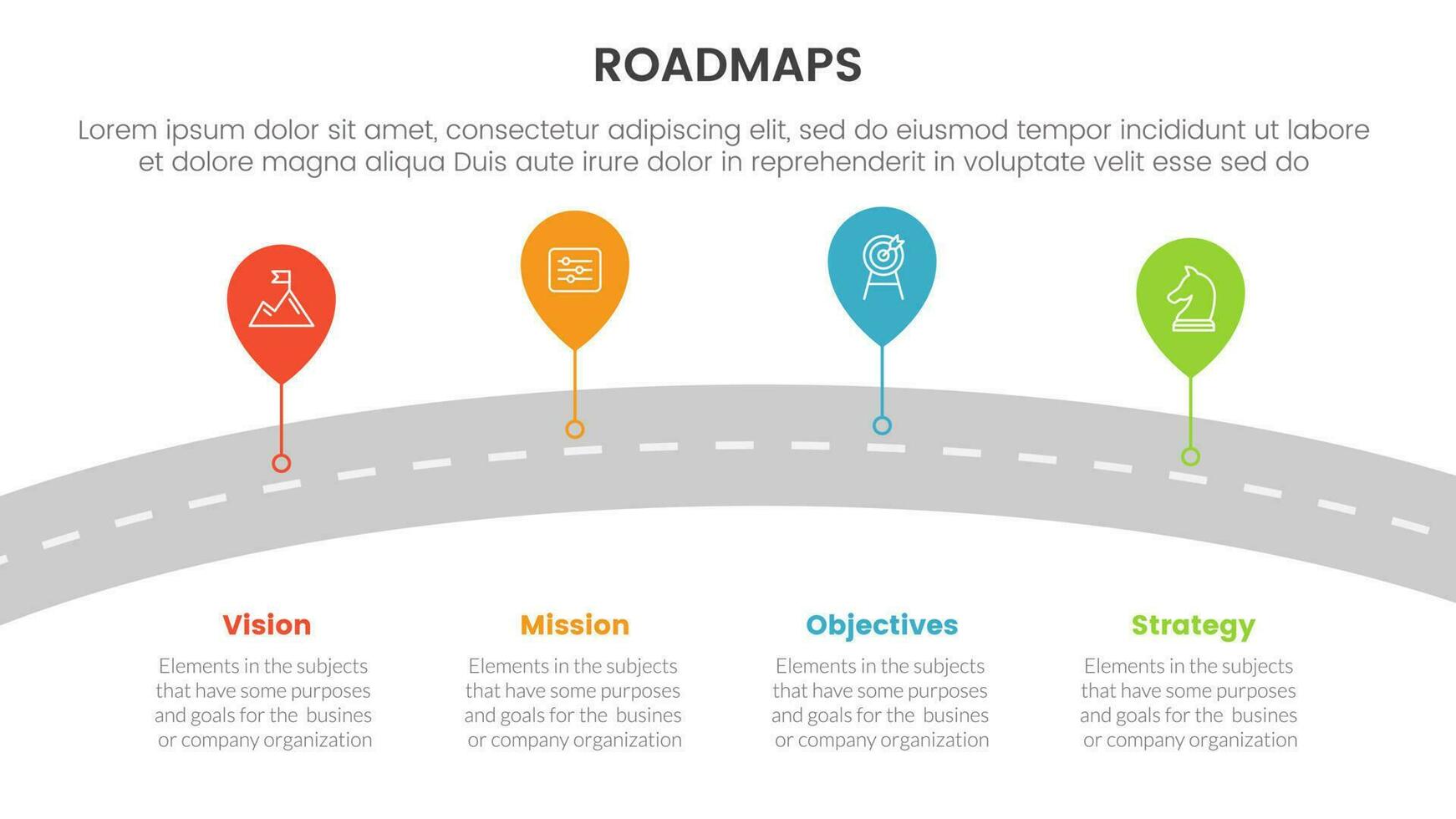 ROADMAPS

Lorem ipsum dolor sit amet, consectetur adipiscing elit, sed do eiusmod tempor incididunt ut labore et dolore magna aliqua Duis aute irure dolor in reprehenderit in voluptate velit esse sed do

Vision

Elements in the subjects that have some purposes and goals for the busines or company organization

Mission

Elements in the subjects that have some purposes and goals for the busines or company organization

Objectives

Elements in the subjects that have some purposes and goals for the busines or company organization

Strategy

Elements in the subjects that have some purposes and goals for the busines or company organization