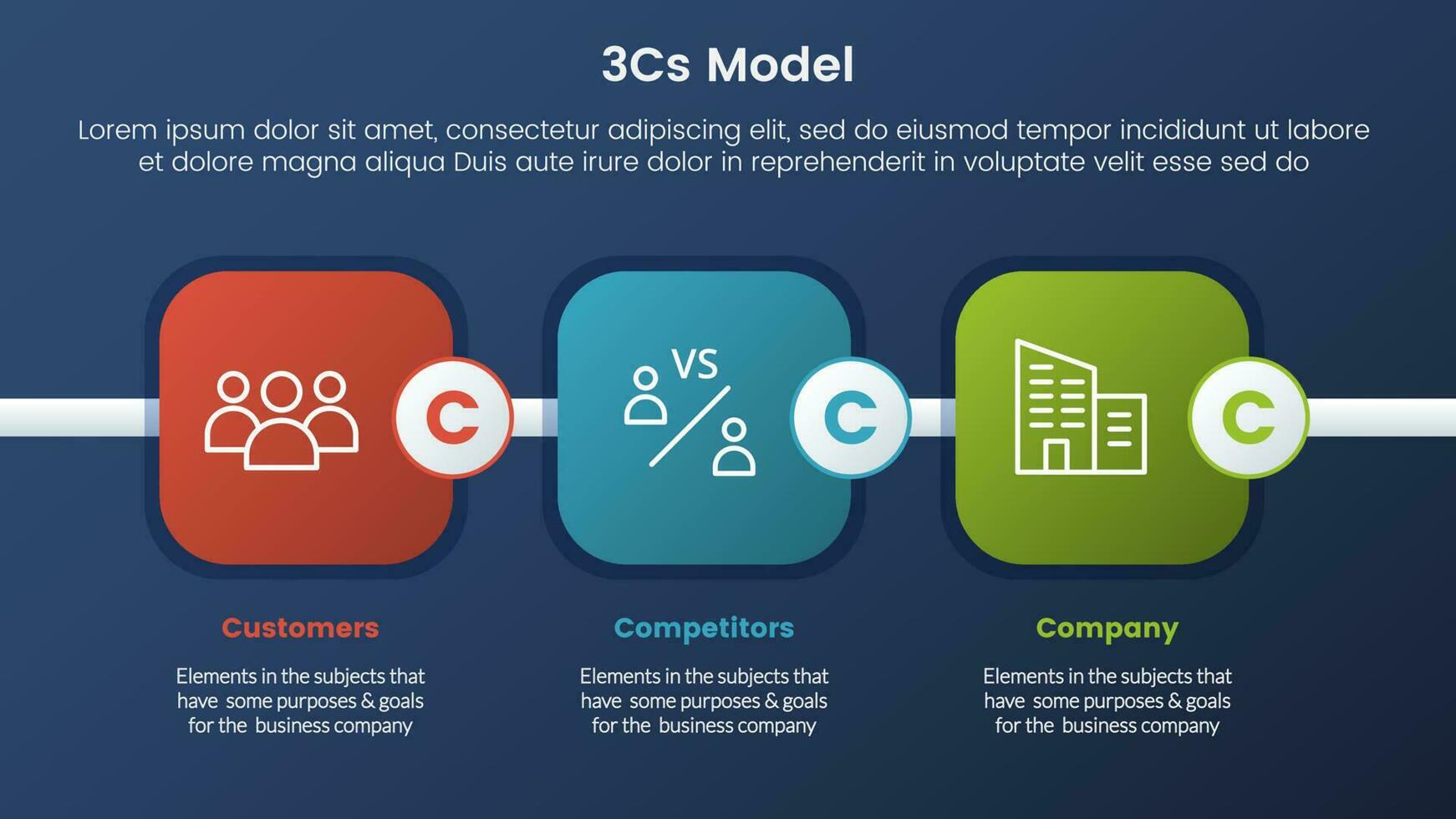 3Cs Model

Lorem ipsum dolor sit amet, consectetur adipiscing elit, sed do eiusmod tempor incididunt ut labore et dolore magna aliqua Duis aute irure dolor in reprehenderit in voluptate velit esse sed do

C

VS

C

C

Customers

Elements in the subjects that have some purposes & goals for the business company

Competitors

Elements in the subjects that have some purposes & goals for the business company

Company

Elements in the subjects that have some purposes & goals for the business company