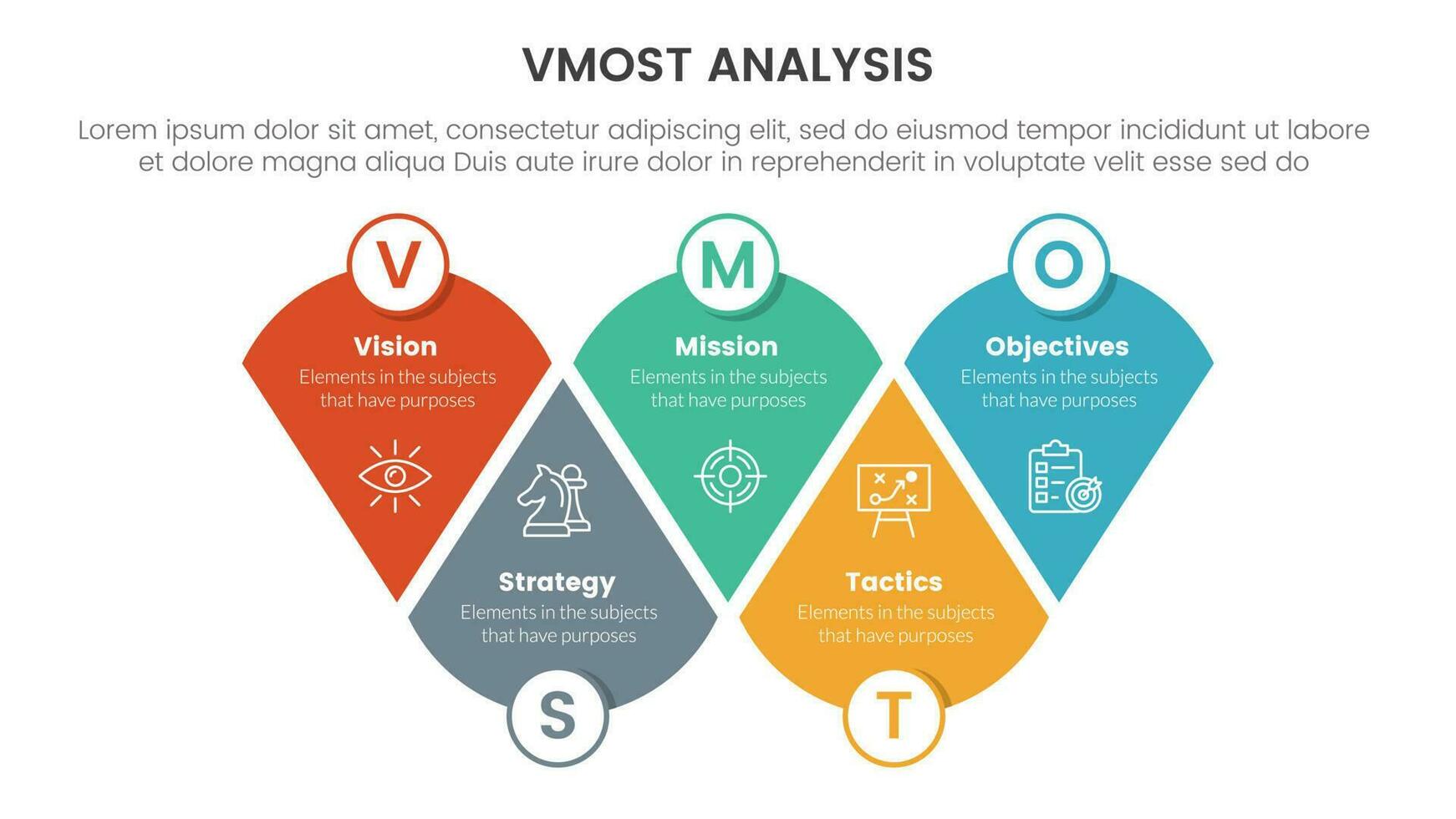 VMOST ANALYSIS

Lorem ipsum dolor sit amet, consectetur adipiscing elit, sed do eiusmod tempor incididunt ut labore et dolore magna aliqua Duis aute irure dolor in reprehenderit in voluptate velit esse sed do

V

Vision
Elements in the subjects that have purposes

M

Mission
Elements in the subjects that have purposes

O

Objectives
Elements in the subjects that have purposes

Strategy
Elements in the subjects that have purposes

S

Tactics
Elements in the subjects that have purposes

T