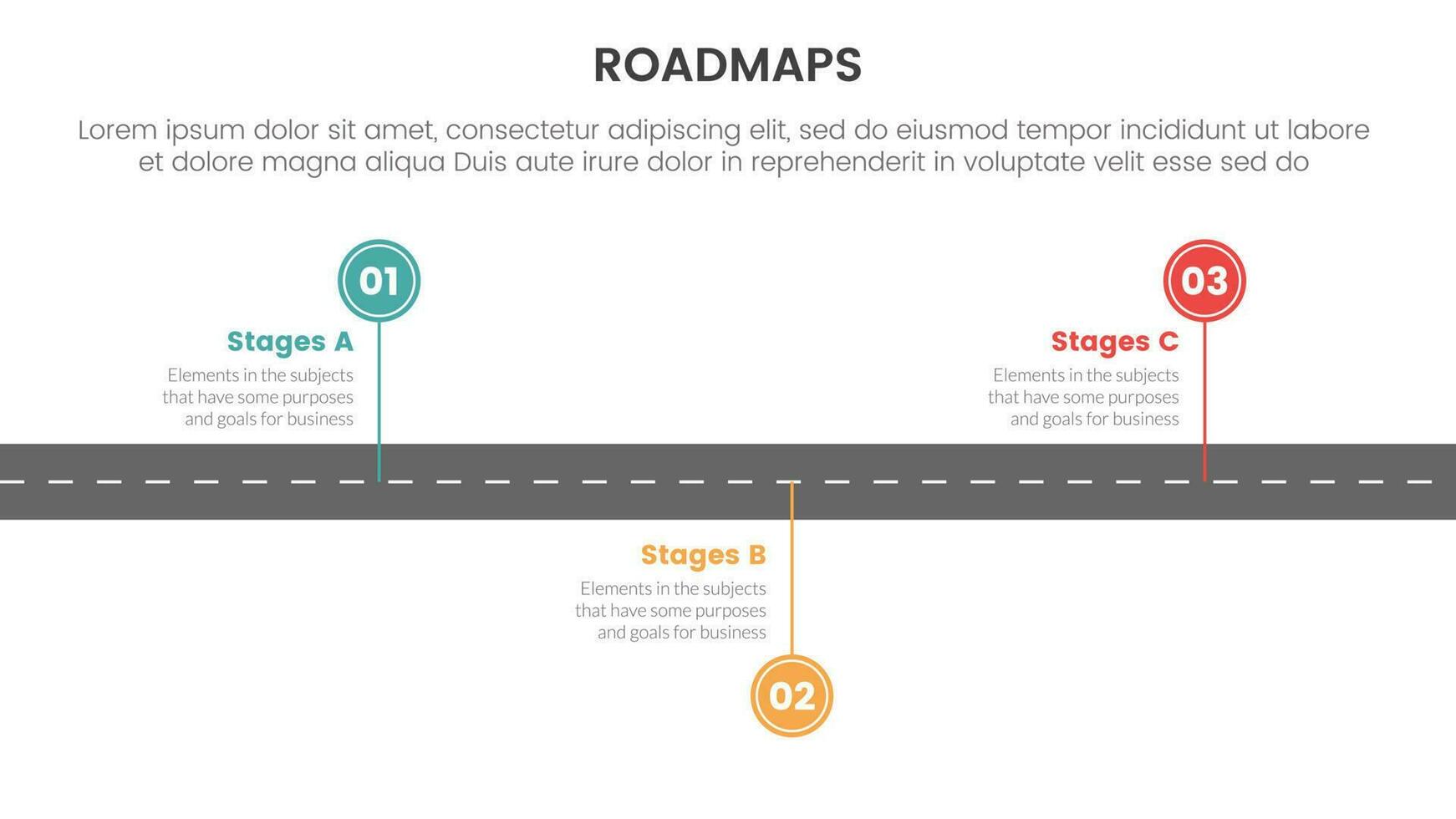 ROADMAPS

Lorem ipsum dolor sit amet, consectetur adipiscing elit, sed do eiusmod tempor incididunt ut labore et dolore magna aliqua Duis aute irure dolor in reprehenderit in voluptate velit esse sed do

01

Stages A

Elements in the subjects that have some purposes and goals for business

03

Stages C

Elements in the subjects that have some purposes and goals for business

Stages B

Elements in the subjects that have some purposes and goals for business

02