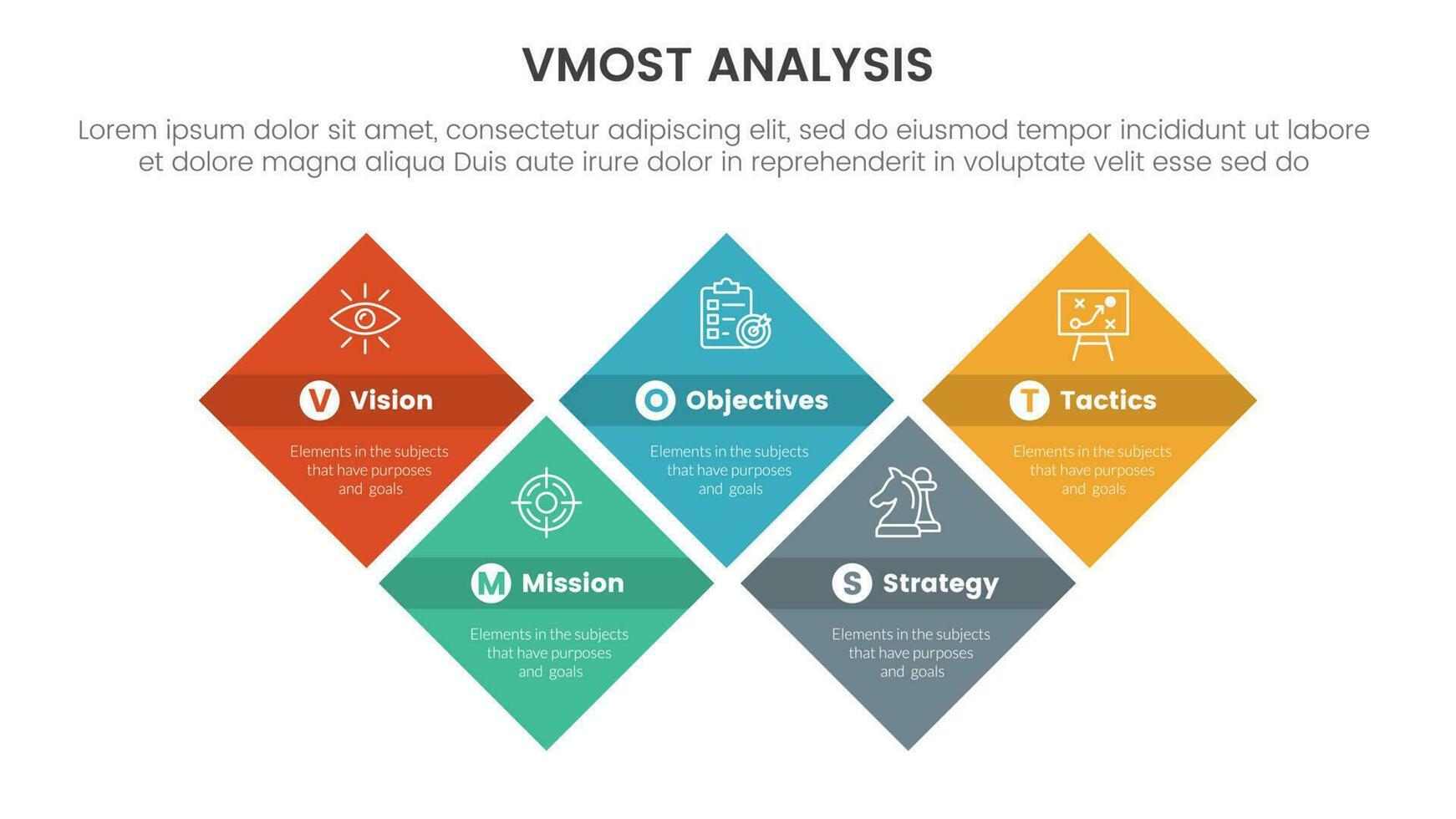 VMOST ANALYSIS

Lorem ipsum dolor sit amet, consectetur adipiscing elit, sed do eiusmod tempor incididunt ut labore et dolore magna aliqua Duis aute irure dolor in reprehenderit in voluptate velit esse sed do

V Vision

Elements in the subjects that have purposes and goals

M Mission

Elements in the subjects that have purposes and goals

O Objectives

Elements in the subjects that have purposes and goals

S Strategy

Elements in the subjects that have purposes and goals

T Tactics

Elements in the subjects that have purposes and goals