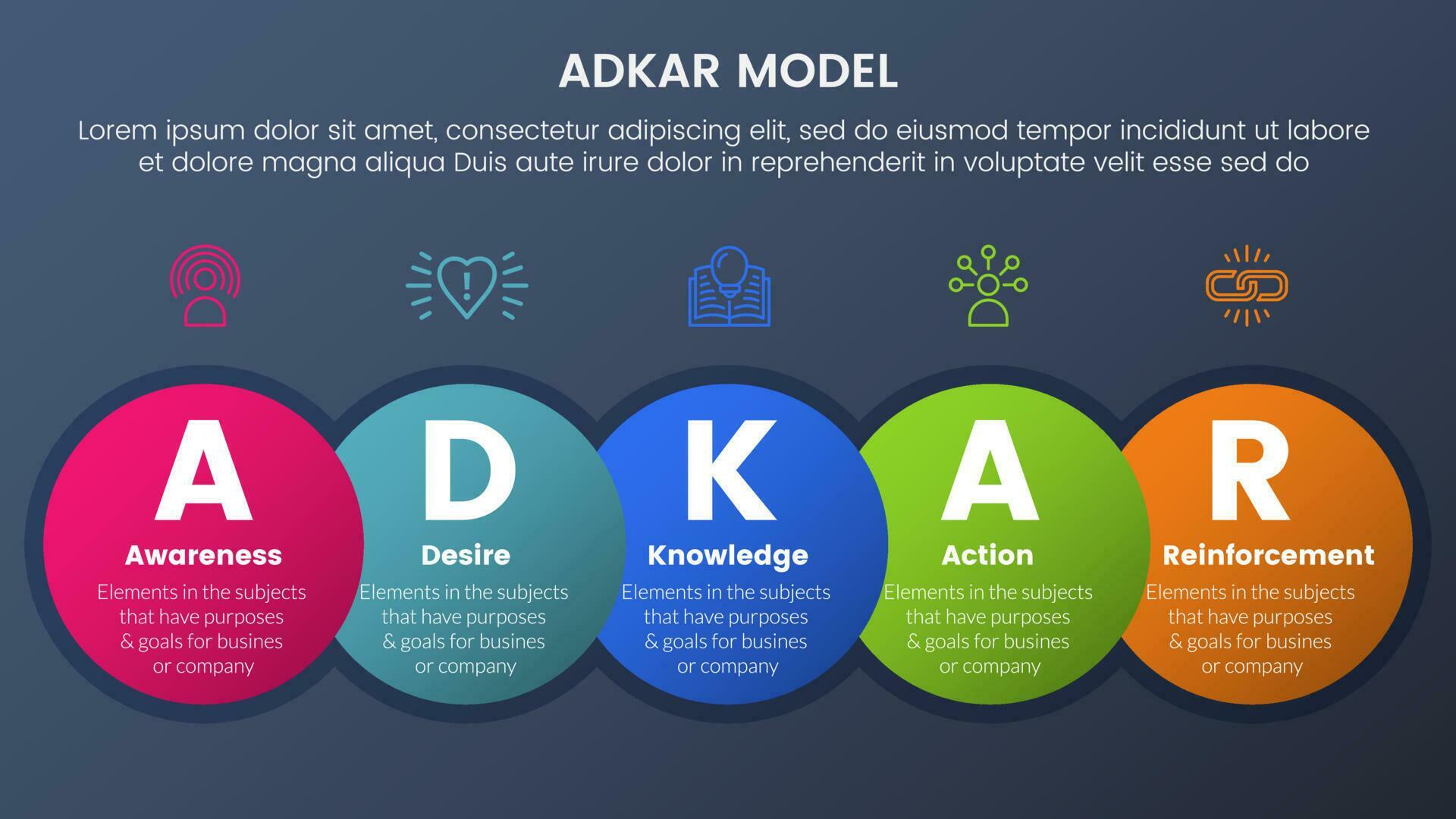 ADKAR MODEL

Lorem ipsum dolor sit amet, consectetur adipiscing elit, sed do eiusmod tempor incididunt ut labore et dolore magna aliqua Duis aute irure dolor in reprehenderit in voluptate velit esse sed do

A
Awareness
Elements in the subjects that have purposes & goals for busines or company

D
Desire
Elements in the subjects that have purposes & goals for busines or company

K
Knowledge
Elements in the subjects that have purposes & goals for busines or company

A
Action
Elements in the subjects that have purposes & goals for busines or company

R
Reinforcement
Elements in the subjects that have purposes & goals for busines or company